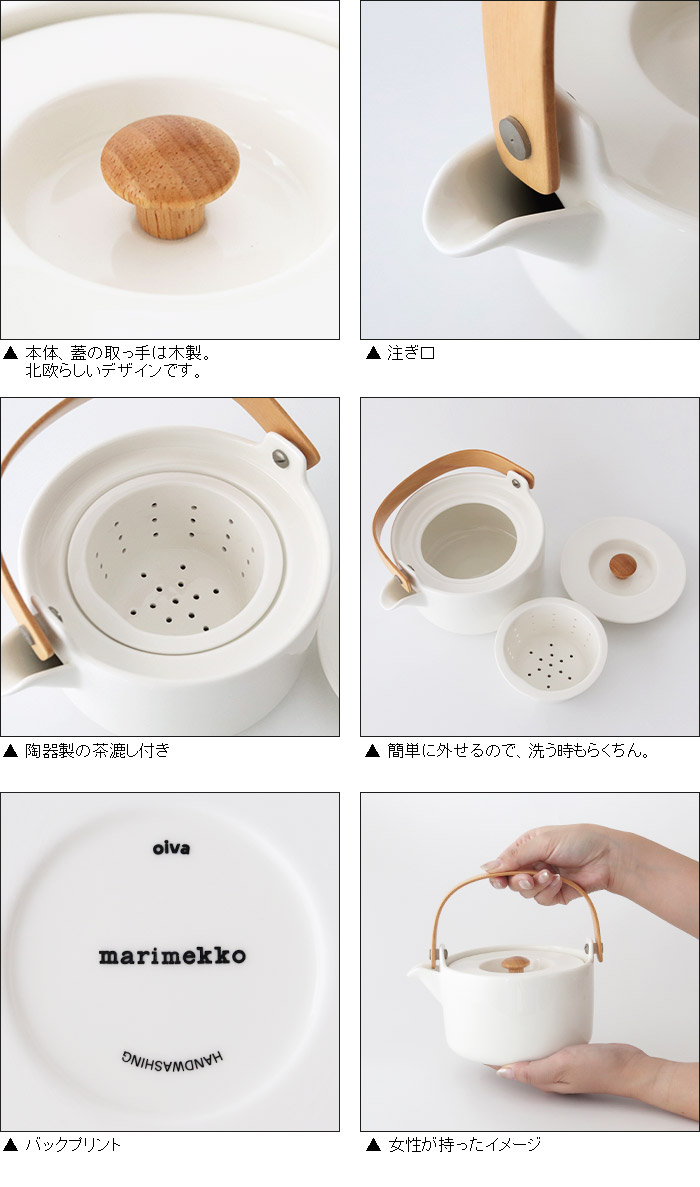 ▲ 本体、蓋の取っ手は木製。
北欧らしいデザインです。

▲ 注ぎ口

▲ 陶器製の茶漉し付き

▲ 簡単に外せるので、洗う時もらくちん。

oiva

marimekko

HANDWASHING

▲ バックプリント

▲ 女性が持ったイメージ