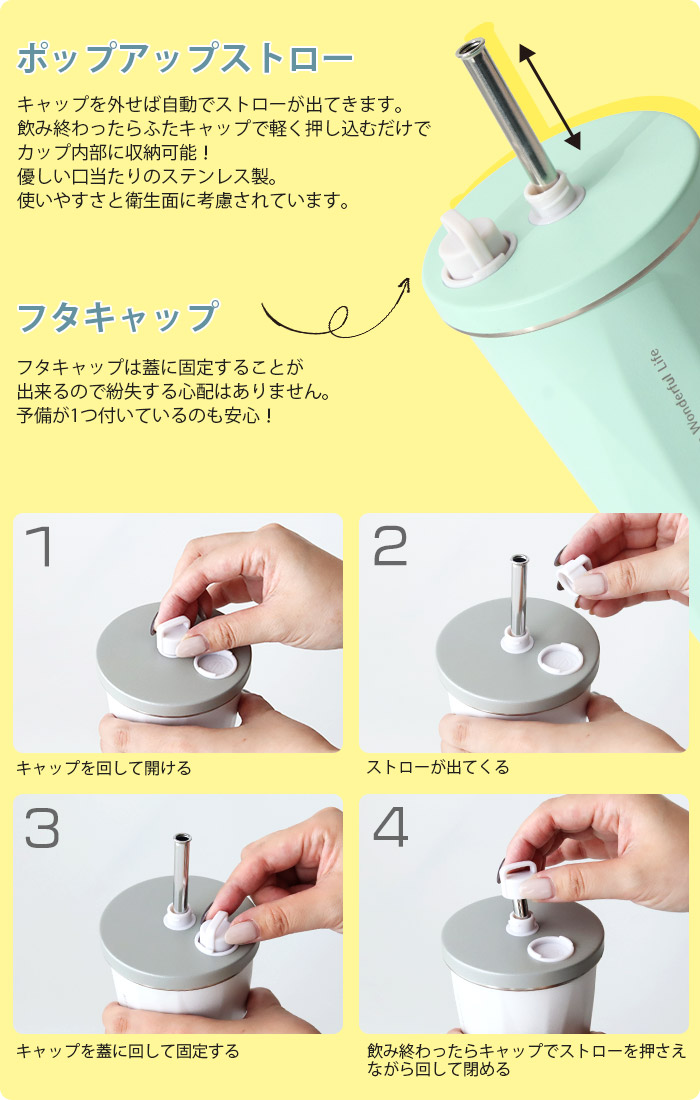 ポップアップストロー

キャップを外せば自動でストローが出てきます。
飲み終わったらふたキャップで軽く押し込むだけで
カップ内部に収納可能！
優しい口当たりのステンレス製。
使いやすさと衛生面に考慮されています。

フタキャップ

フタキャップは蓋に固定することが
出来るので紛失する心配はありません。
予備が1つ付いているのも安心！

Wonderful Life

1

キャップを回して開ける

2

ストローが出てくる

3

キャップを蓋に回して固定する

4

飲み終わったらキャップでストローを押さえながら回して閉める