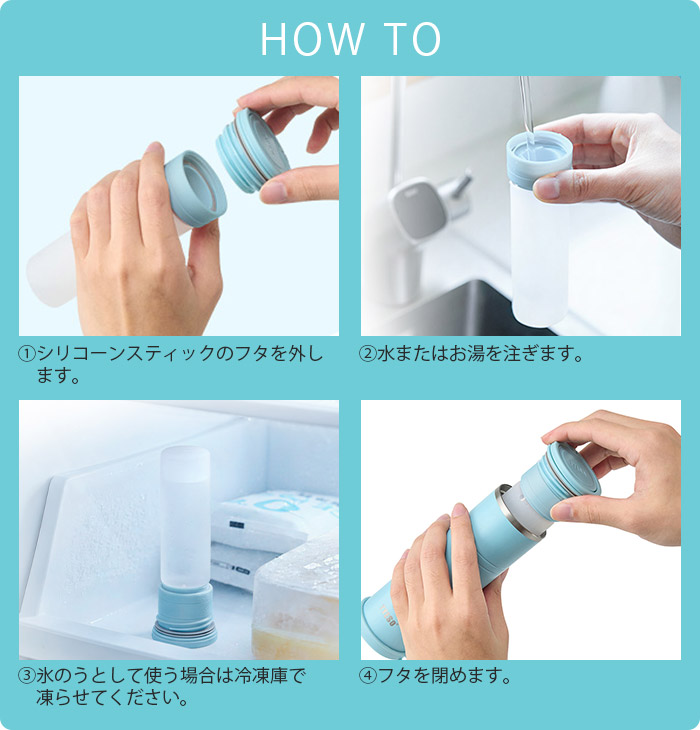 HOW TO

①シリコーンスティックのフタを外します。

②水またはお湯を注ぎます。

③氷のうとして使う場合は冷凍庫で凍らせてください。

④フタを閉めます。