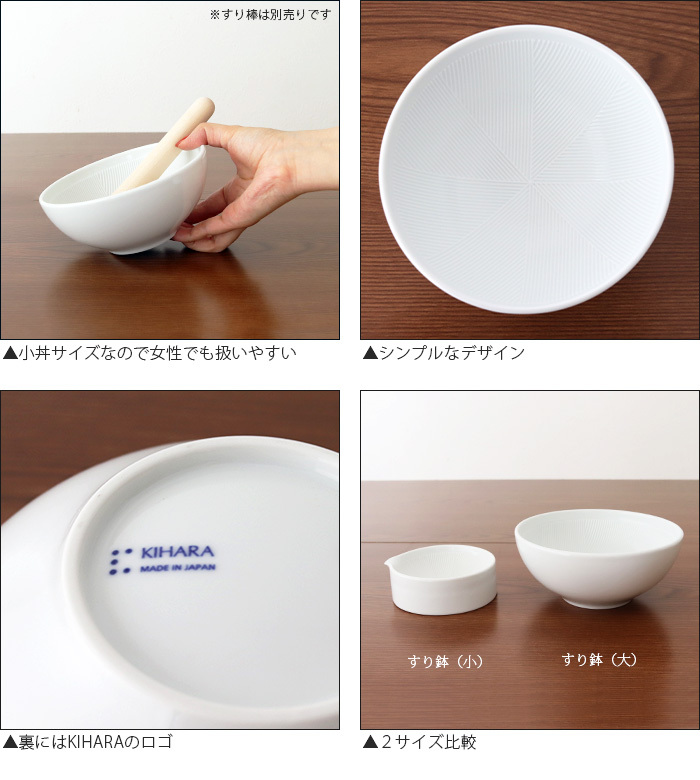 ※すり棒は別売りです

▲小丼サイズなので女性でも扱いやすい

▲シンプルなデザイン

KIHARA
MADE IN JAPAN

▲裏にはKIHARAのロゴ

すり鉢（小）

すり鉢（大）

▲２サイズ比較