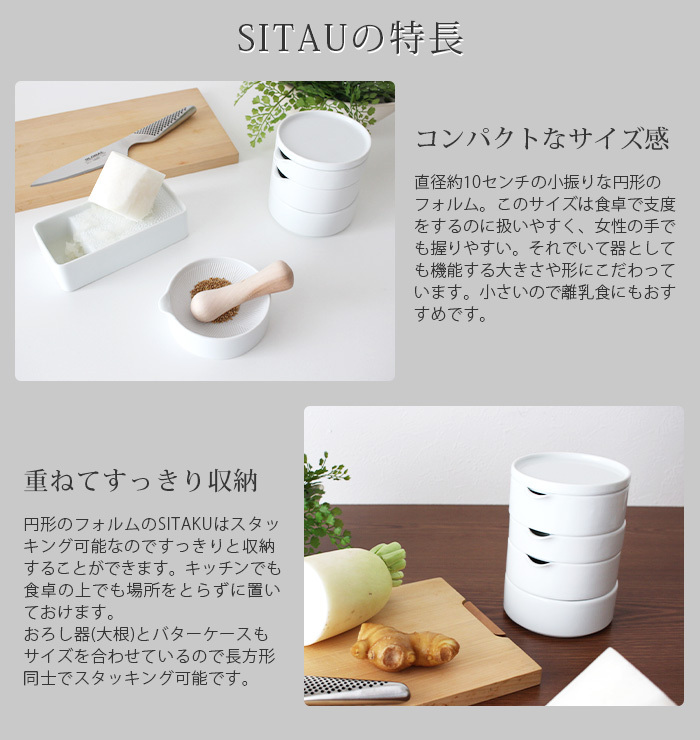 SITAUの特長

コンパクトなサイズ感

直径約10センチの小振りな円形のフォルム。このサイズは食卓で支度をするのに扱いやすく、女性の手でも握りやすい。それでいて器としても機能する大きさや形にこだわっています。小さいので離乳食にもおすすめです。

重ねてすっきり収納

円形のフォルムのSITAKUはスタッキング可能なのですっきりと収納することができます。キッチンでも食卓の上でも場所をとらずに置いておけます。
おろし器(大根)とバターケースもサイズを合わせているので長方形同士でスタッキング可能です。