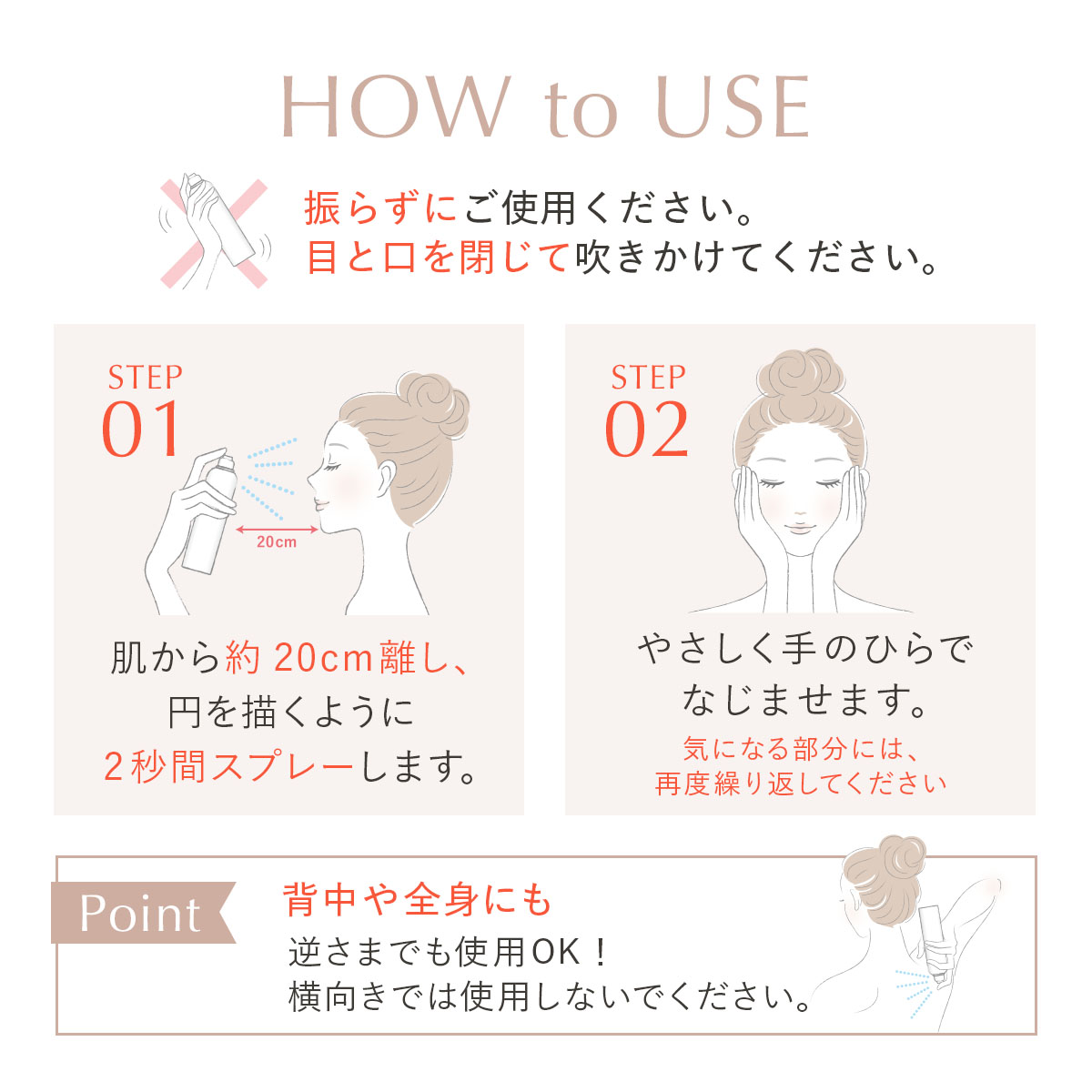 HOW to USE

振らずにご使用ください。
目と口を閉じて吹きかけてください。

STEP
01

20cm

肌から約 20cm離し、
円を描くように
2秒間スプレーします。

STEP
02

やさしく手のひらで
なじませます。
気になる部分には、
再度繰り返してください

Point
背中や全身にも
逆さまでも使用OK！
横向きでは使用しないでください。