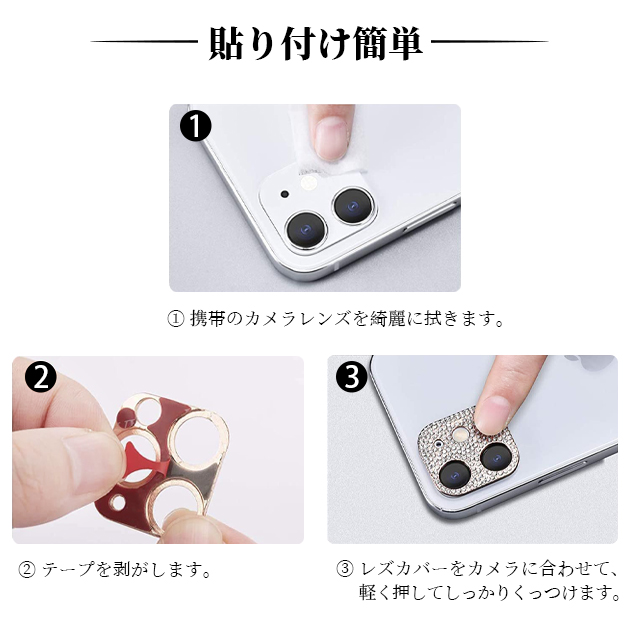 貼り付け簡単

❶

① 携帯のカメラレンズを綺麗に拭きます。

❷

② テープを剥がします。

❸

③ レズカバーをカメラに合わせて、軽く押してしっかりくっつけます。