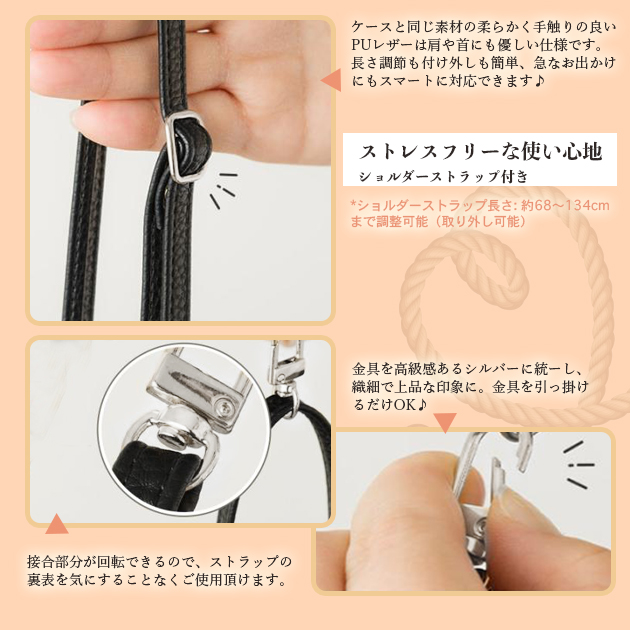 ケースと同じ素材の柔らかく手触りの良いPUレザーは肩や首にも優しい仕様です。長さ調節も付け外しも簡単、急なお出かけにもスマートに対応できます♪

ストレスフリーな使い心地
ショルダーストラップ付き

*ショルダーストラップ長さ: 約68～134cmまで調整可能（取り外し可能）

金具を高級感あるシルバーに統一し、繊細で上品な印象に。金具を引っ掛けるだけOK♪

接合部分が回転できるので、ストラップの裏表を気にすることなくご使用頂けます。