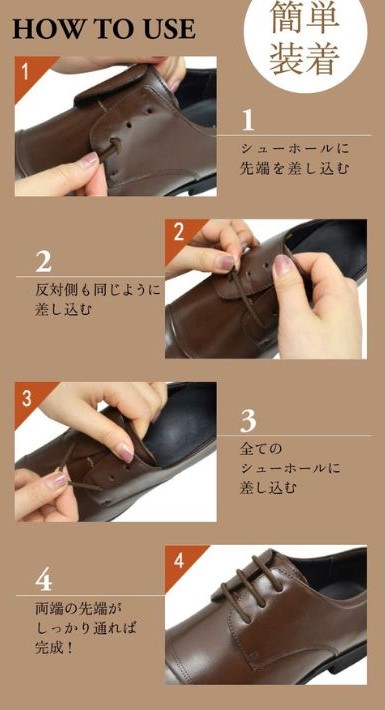 HOW TO USE

簡単
装着

1

1
シューホールに
先端を差し込む

2

2
反対側も同じように
差し込む

3

3
全ての
シューホールに
差し込む

4

4
両端の先端が
しっかり通れば
完成！