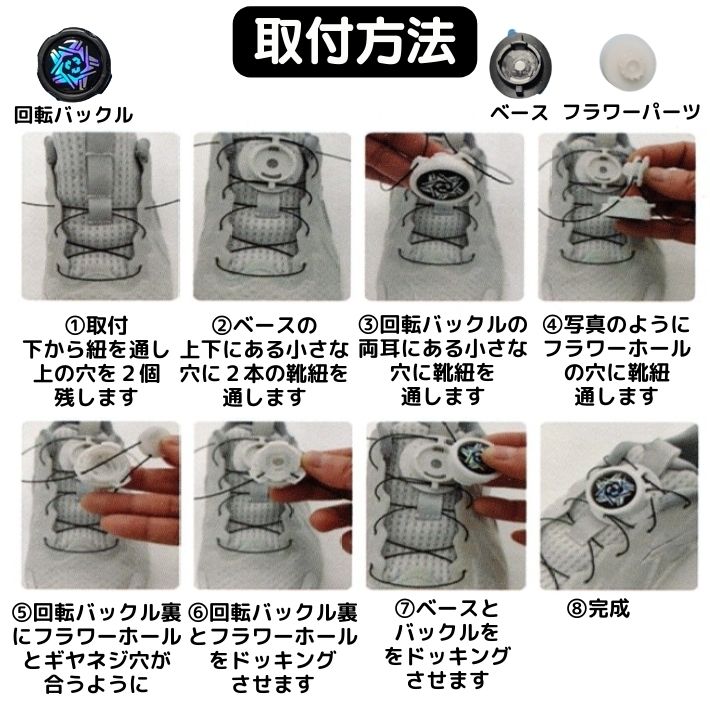 取付方法

回転バックル

ベース　フラワーパーツ

①取付
下から紐を通し
上の穴を２個
残します

②ベースの
上下にある小さな
穴に２本の靴紐を
通します

③回転バックルの
両耳にある小さな
穴に靴紐を
通します

④写真のように
フラワーホール
の穴に靴紐
通します

⑤回転バックル裏
にフラワーホール
とギヤネジ穴が
合うように

⑥回転バックル裏
とフラワーホール
をドッキング
させます

⑦ベースと
バックルを
をドッキング
させます

⑧完成