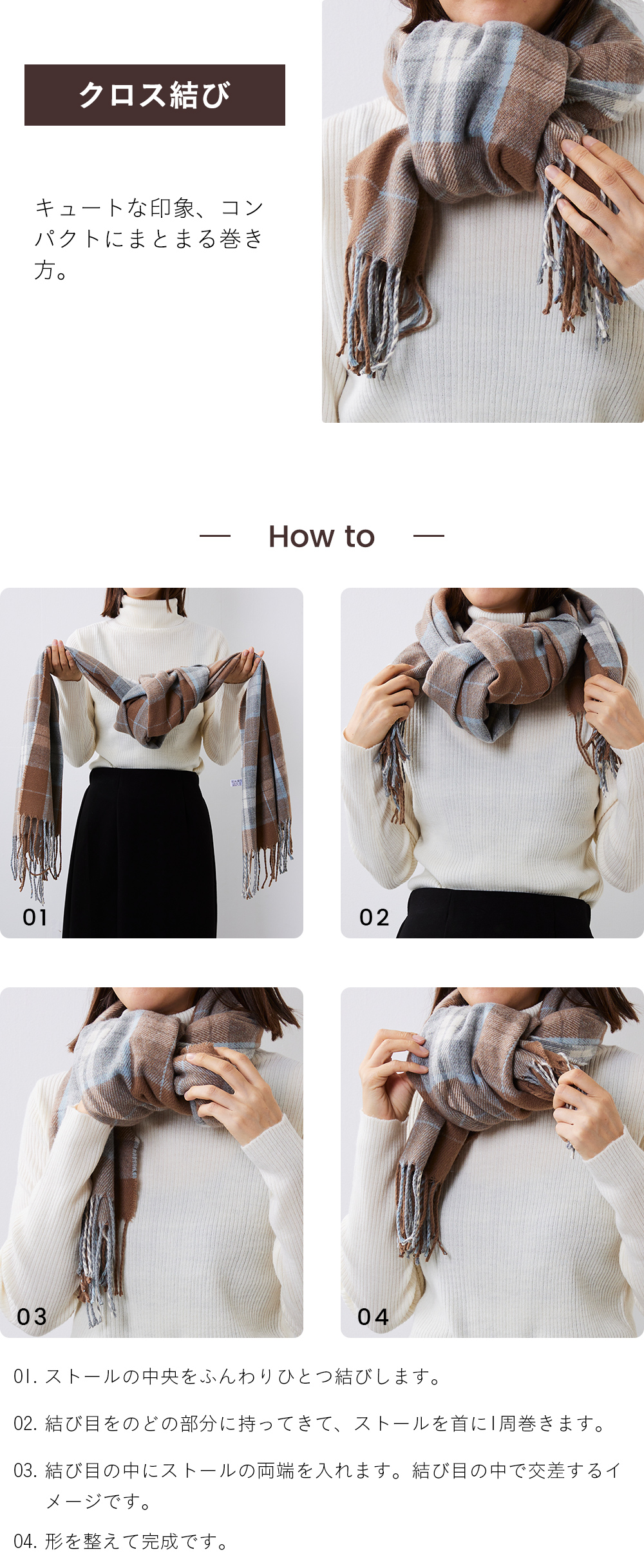 クロス結び

キュートな印象、コンパクトにまとまる巻き方。

— How to —

01

02

03

04

01. ストールの中央をふんわりひとつ結びします。

02. 結び目をのどの部分に持ってきて、ストールを首に1周巻きます。

03. 結び目の中にストールの両端を入れます。結び目の中で交差するイメージです。

04. 形を整えて完成です。