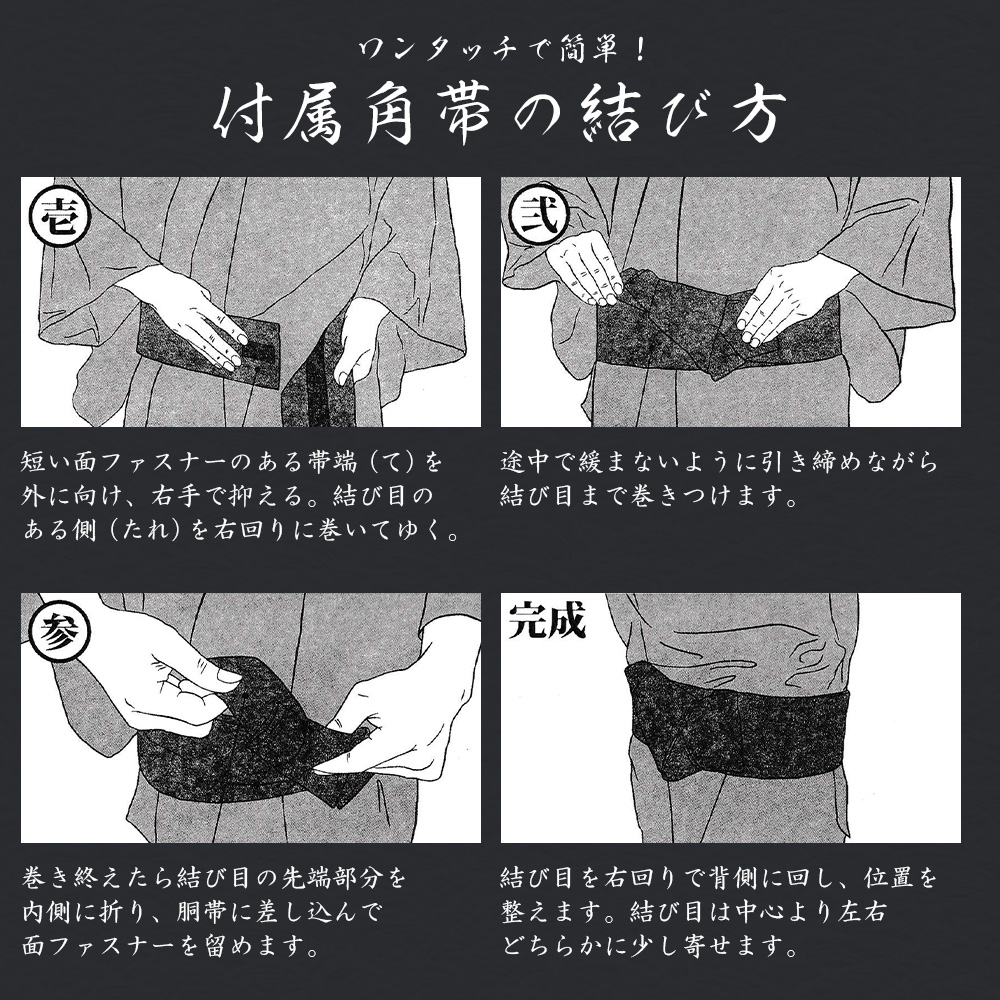 ワンタッチで簡単！
付属角帯の結び方

壱

短い面ファスナーのある帯端（て）を外に向け、右手で抑える。結び目のある側（たれ）を右回りに巻いてゆく。

弐

途中で緩まないように引き締めながら結び目まで巻きつけます。

参

巻き終えたら結び目の先端部分を内側に折り、胴帯に差し込んで面ファスナーを留めます。

完成

結び目を右回りで背側に回し、位置を整えます。結び目は中心より左右どちらかに少し寄せます。