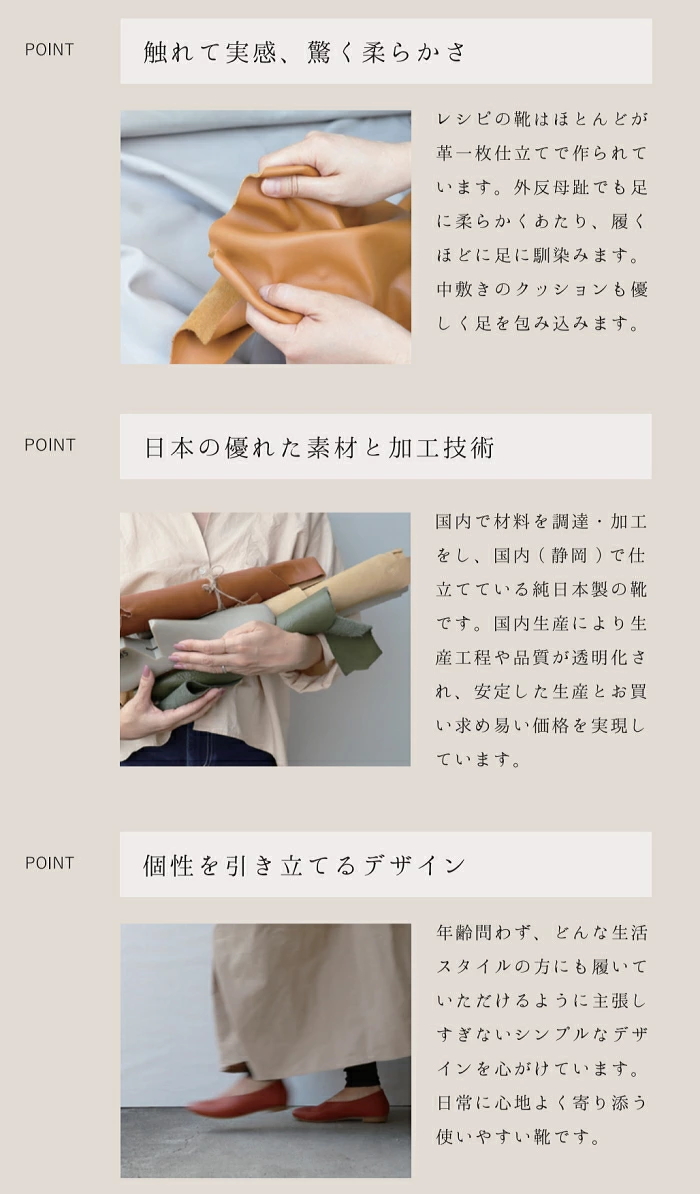 POINT

触れて実感、驚く柔らかさ

レシピの靴はほとんどが革一枚仕立てで作られています。外反母趾でも足に柔らかくあたり、履くほどに足に馴染みます。中敷きのクッションも優しく足を包み込みます。

POINT

日本の優れた素材と加工技術

国内で材料を調達・加工をし、国内（静岡）で仕立てている純日本製の靴です。国内生産により生産工程や品質が透明化され、安定した生産とお買い求め易い価格を実現しています。

POINT

個性を引き立てるデザイン

年齢問わず、どんな生活スタイルの方にも履いていただけるように主張しすぎないシンプルなデザインを心がけています。日常に心地よく寄り添う使いやすい靴です。