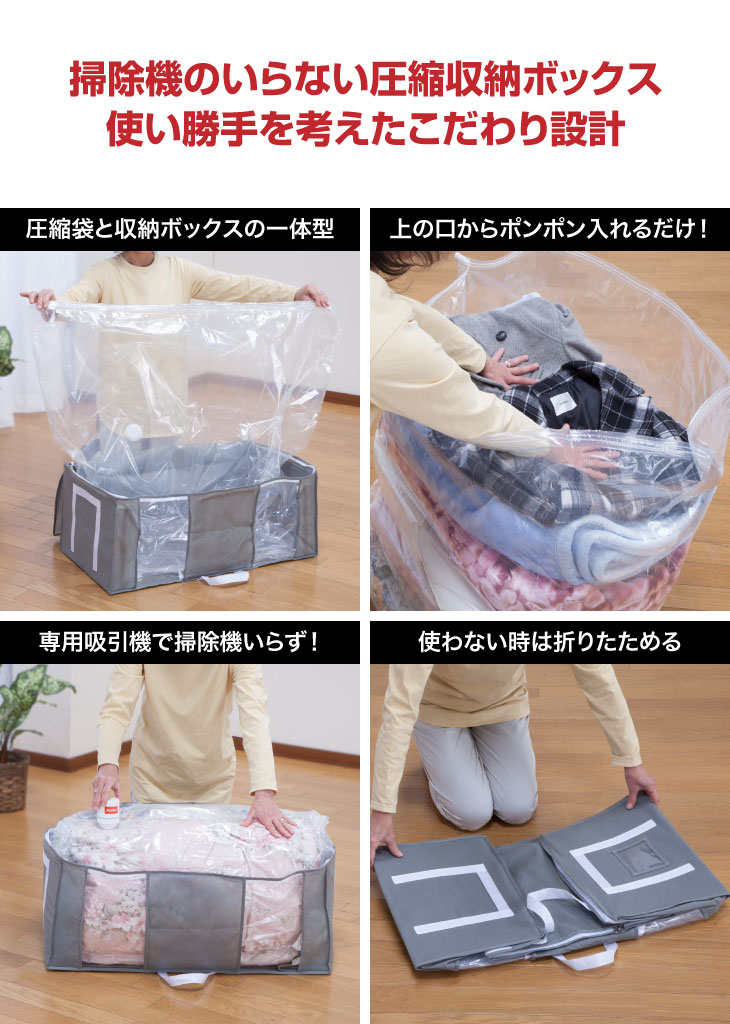 掃除機のいらない圧縮収納ボックス
使い勝手を考えたこだわり設計

圧縮袋と収納ボックスの一体型

上の口からポンポン入れるだけ！

専用吸引機で掃除機いらず！

使わない時は折りたためる