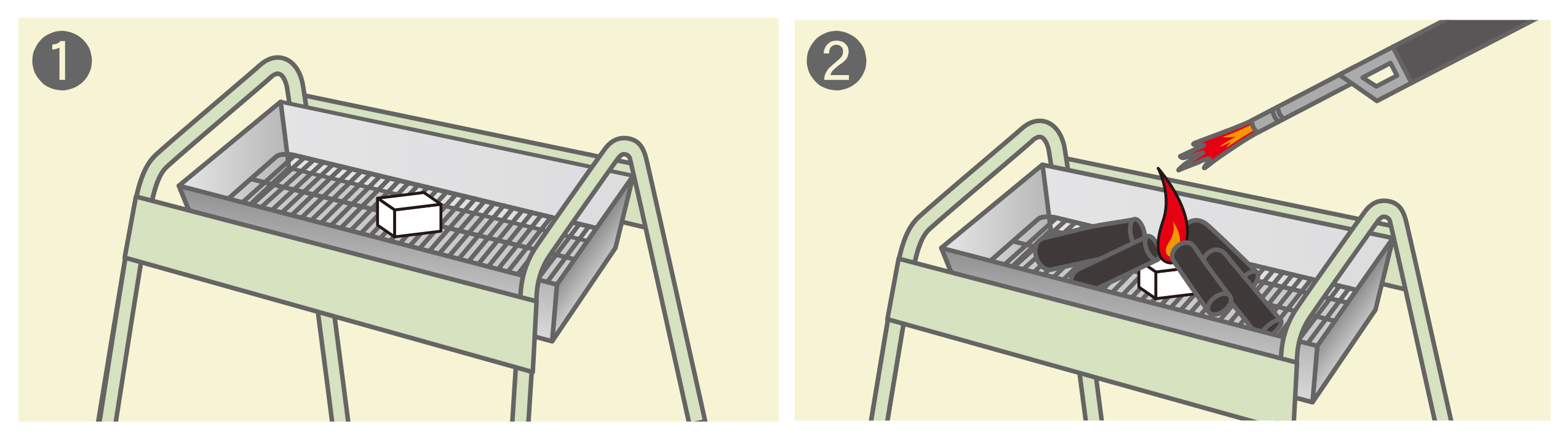 1

2