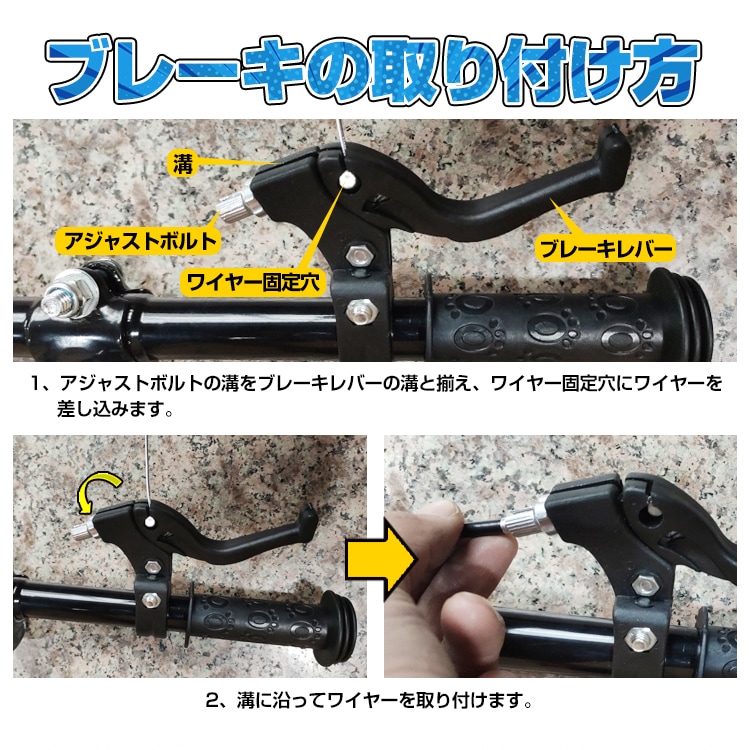 ブレーキの取り付け方

溝

アジャストボルト

ワイヤー固定穴

ブレーキレバー

1、アジャストボルトの溝をブレーキレバーの溝と揃え、ワイヤー固定穴にワイヤーを差し込みます。

2、溝に沿ってワイヤーを取り付けます。