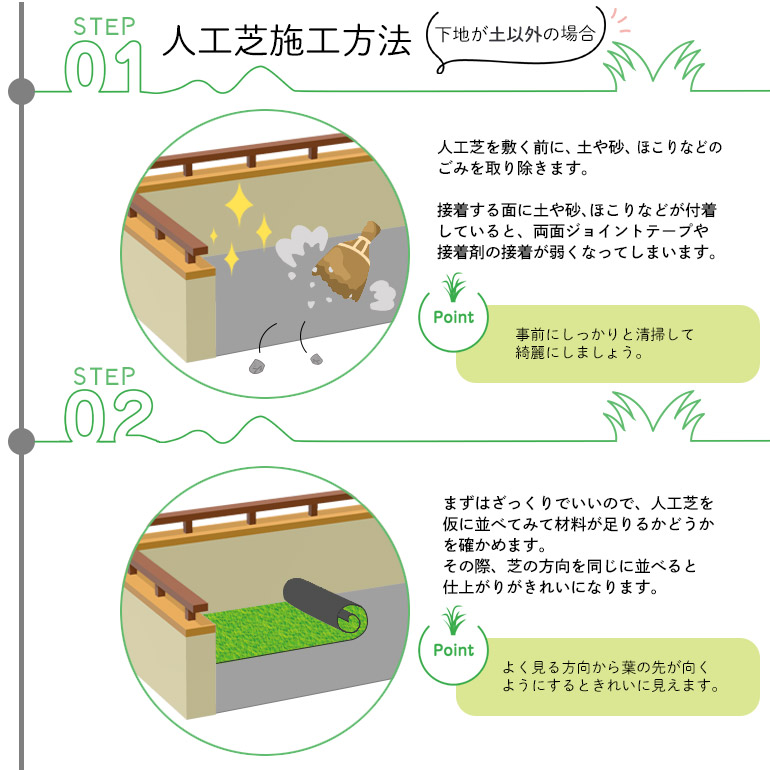 STEP
01
人工芝施工方法
下地が土以外の場合

人工芝を敷く前に、土や砂、ほこりなどのごみを取り除きます。

接着する面に土や砂､ほこりなどが付着していると、両面ジョイントテープや接着剤の接着が弱くなってしまいます。

Point
事前にしっかりと清掃して綺麗にしましょう。

STEP
02

まずはざっくりでいいので、人工芝を仮に並べてみて材料が足りるかどうかを確かめます。
その際、芝の方向を同じに並べると仕上がりがきれいになります。

Point
よく見る方向から葉の先が向くようにするときれいに見えます。