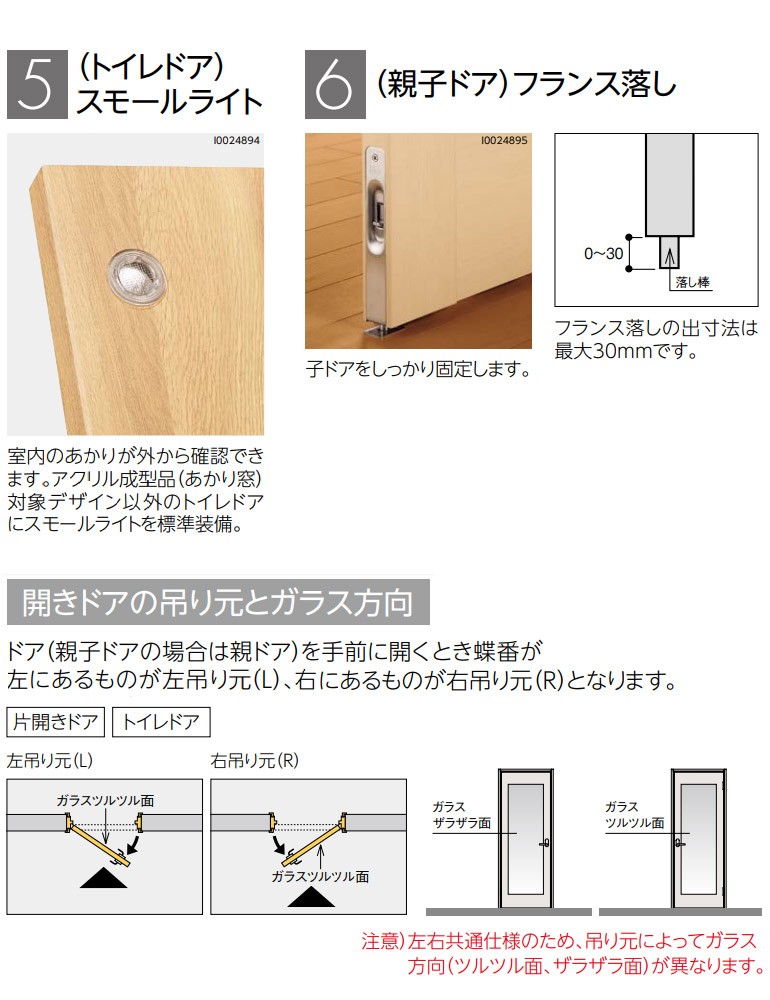 5 (トイレドア)
スモールライト

I0024894

室内のあかりが外から確認できます。アクリル成型品(あかり窓)対象デザイン以外のトイレドアにスモールライトを標準装備。

6 (親子ドア)フランス落し

I0024895

子ドアをしっかり固定します。

0~30
落し棒

フランス落しの出寸法は最大30mmです。

開きドアの吊り元とガラス方向

ドア(親子ドアの場合は親ドア)を手前に開くとき蝶番が左にあるものが左吊り元(L)、右にあるものが右吊り元(R)となります。

片開きドア
トイレドア

左吊り元(L)
ガラスツルツル面

右吊り元(R)
ガラスツルツル面

ガラス
ザラザラ面

ガラス
ツルツル面

注意)左右共通仕様のため、吊り元によってガラス方向(ツルツル面、ザラザラ面)が異なります。