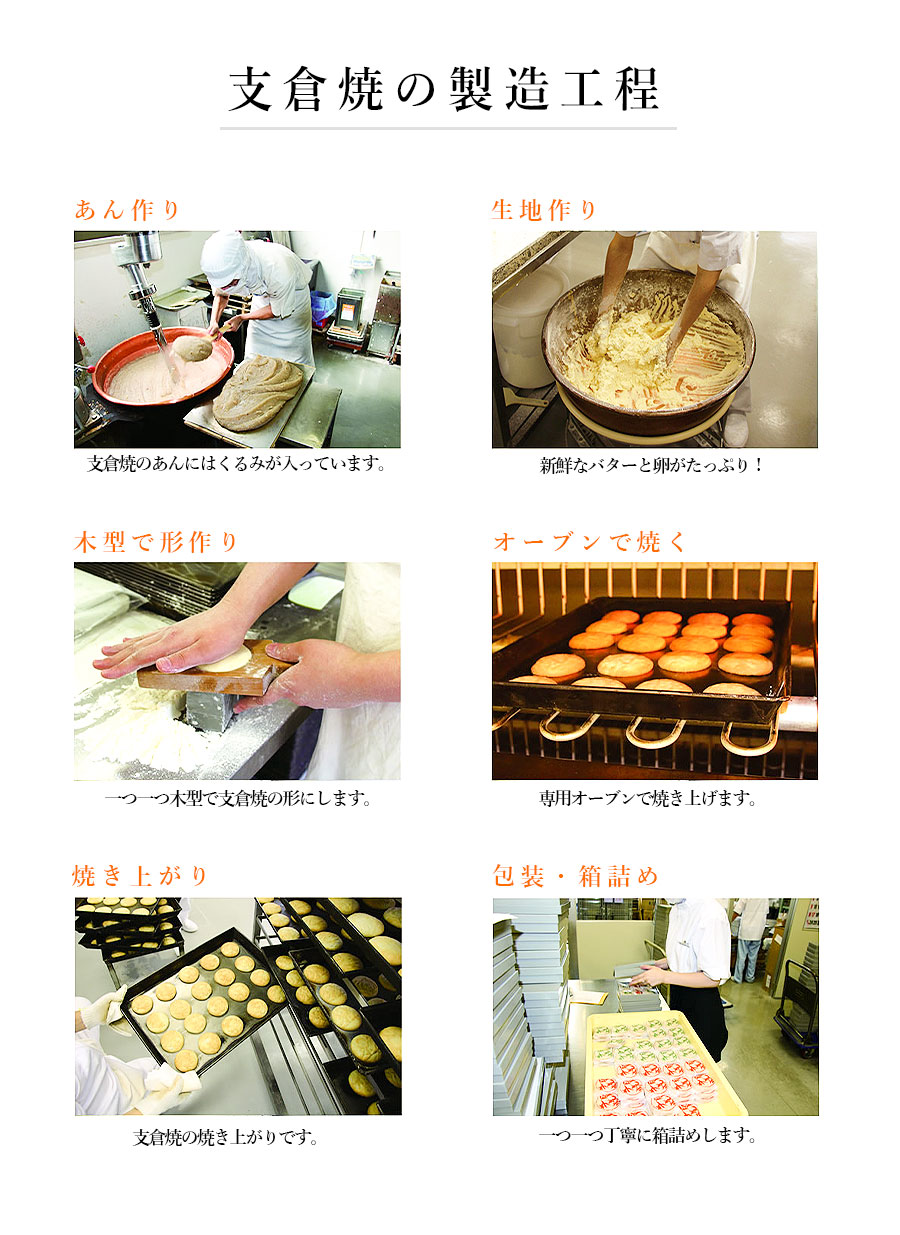 支倉焼の製造工程

あん作り

支倉焼のあんにはくるみが入っています。

生地作り

新鮮なバターと卵がたっぷり！

木型で形作り

一つ一つ木型で支倉焼の形にします。

オーブンで焼く

専用オーブンで焼き上げます。

焼き上がり

支倉焼の焼き上がりです。

包装・箱詰め

一つ一つ丁寧に箱詰めします。