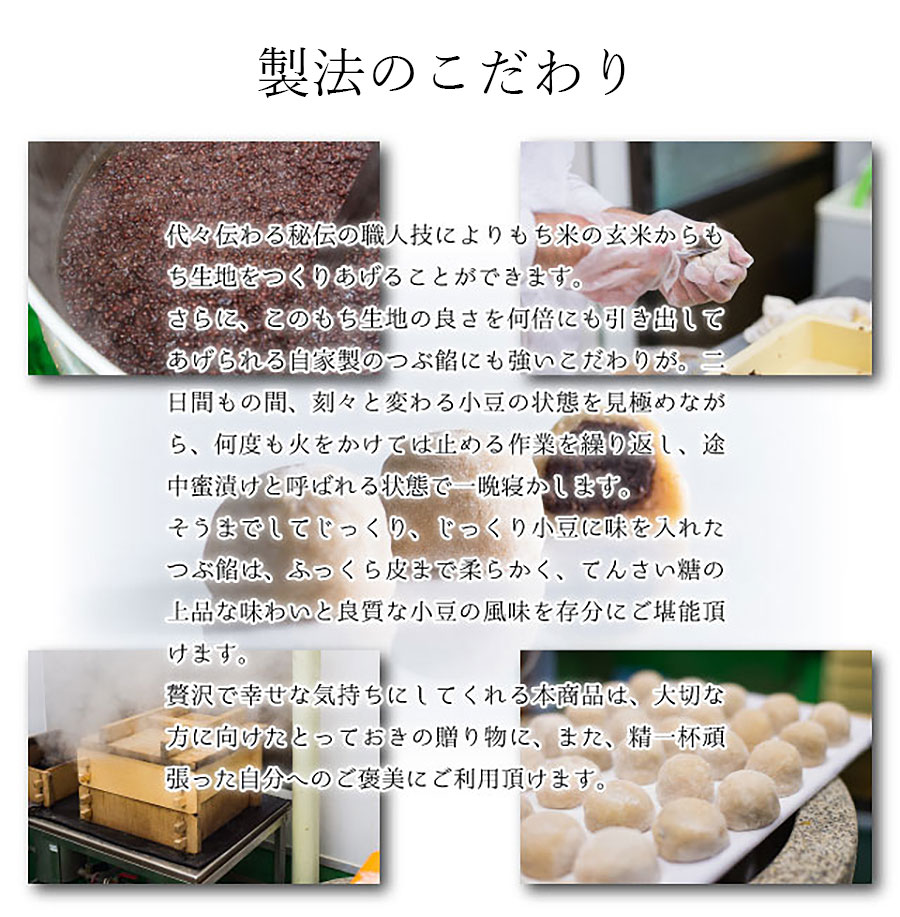 製法のこだわり

代々伝わる秘伝の職人技によりもち米の玄米からもち生地をつくりあげることができます。
さらに、このもち生地の良さを何倍にも引き出してあげられる自家製のつぶ餡にも強いこだわりが。二日間もの間、刻々と変わる小豆の状態を見極めながら、何度も火をかけては止める作業を繰り返し、途中蜜漬けと呼ばれる状態で一晩寝かします。
そうまでしてじっくり、じっくり小豆に味を入れたつぶ餡は、ふっくら皮まで柔らかく、てんさい糖の上品な味わいと良質な小豆の風味を存分にご堪能頂けます。
贅沢で幸せな気持ちにしてくれる本商品は、大切な方に向けたとっておきの贈り物に、また、精一杯頑張った自分へのご褒美にご利用頂けます。