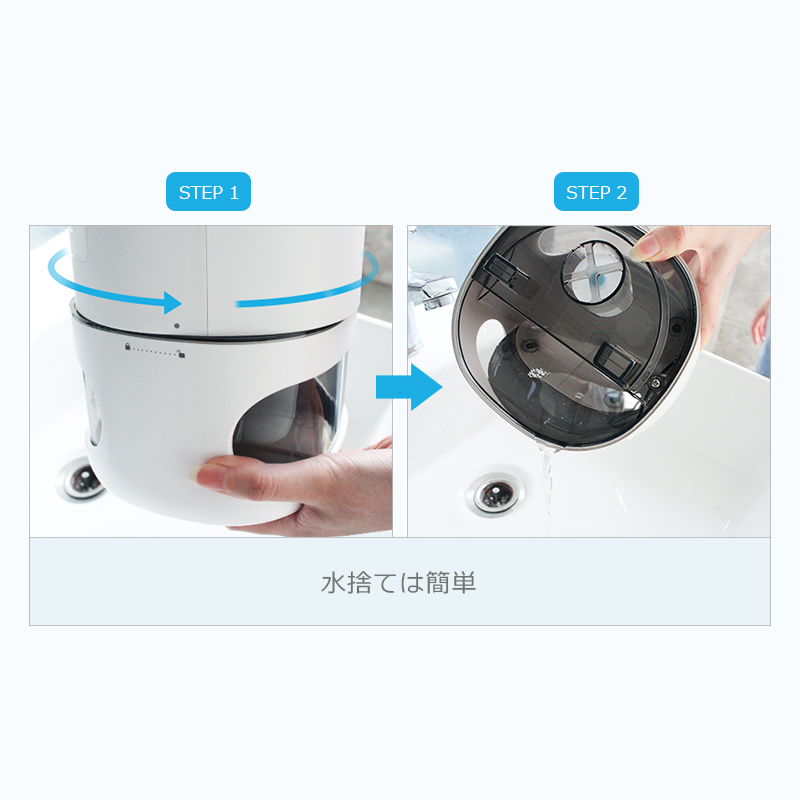 STEP 1

STEP 2

水捨ては簡単