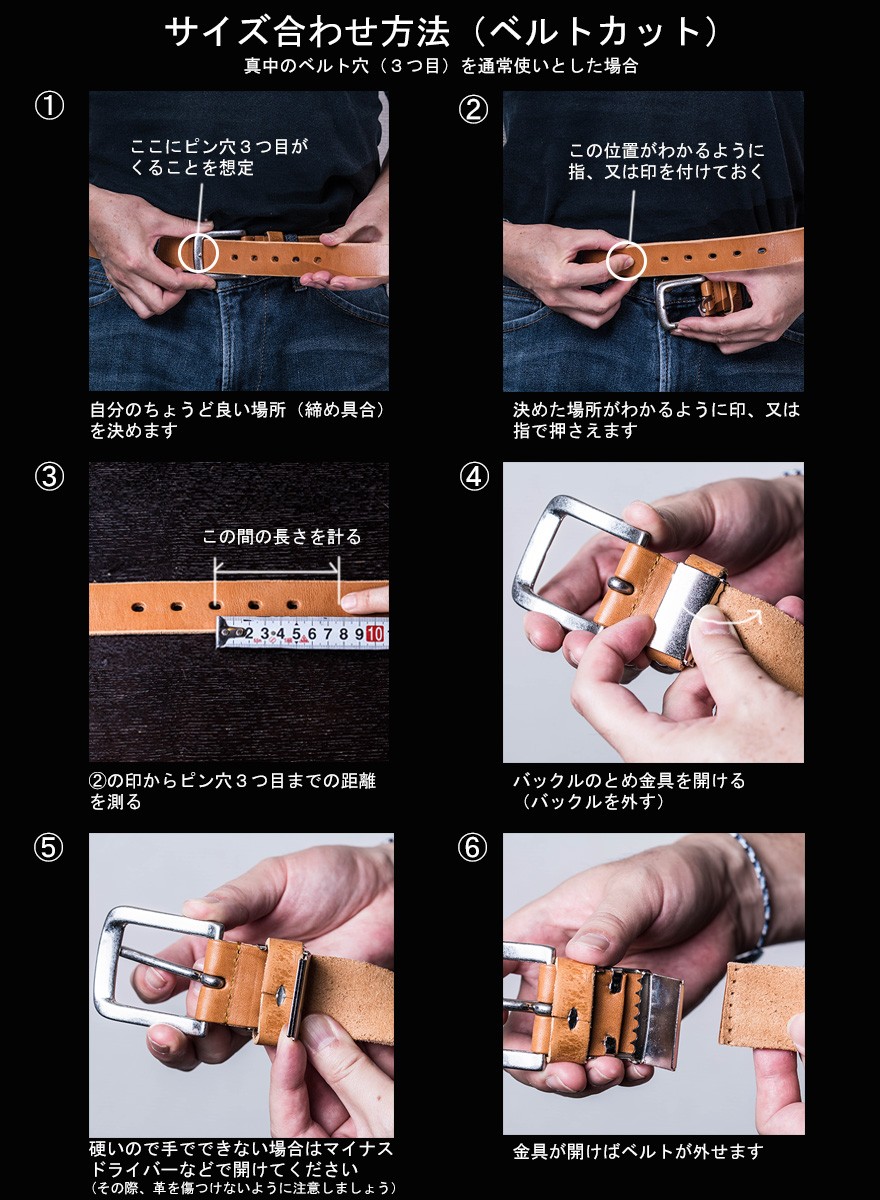 サイズ合わせ方法（ベルトカット）
真中のベルト穴（３つ目）を通常使いとした場合

①
ここにピン穴３つ目がくることを想定
自分のちょうど良い場所（締め具合）を決めます

②
この位置がわかるように指、又は印を付けておく
決めた場所がわかるように印、又は指で押さえます

③
この間の長さを計る
2 3 4 5 6 7 8 9 10
②の印からピン穴３つ目までの距離を測る

④
バックルのとめ金具を開ける（バックルを外す）

⑤
硬いので手でできない場合はマイナスドライバーなどで開けてください
（その際、革を傷つけないように注意しましょう）

⑥
金具が開けばベルトが外せます