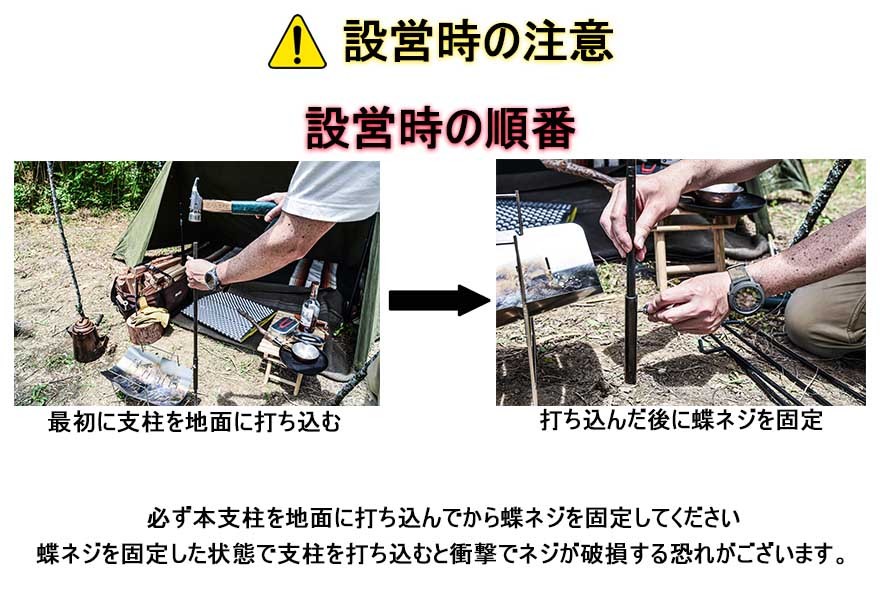 設営時の注意

設営時の順番

最初に支柱を地面に打ち込む

打ち込んだ後に蝶ネジを固定

必ず本支柱を地面に打ち込んでから蝶ネジを固定してください
蝶ネジを固定した状態で支柱を打ち込むと衝撃でネジが破損する恐れがございます。