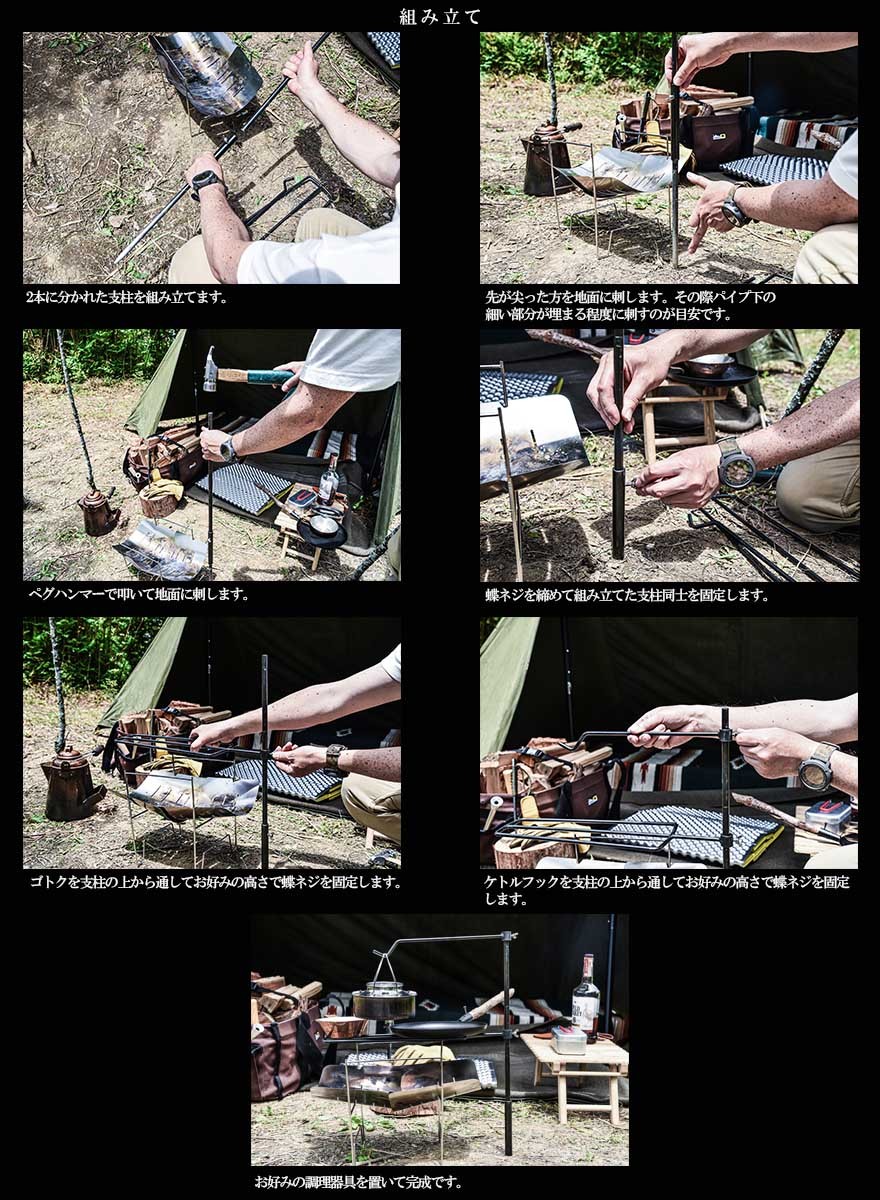 組み立て

2本に分かれた支柱を組み立てます。

先が尖った方を地面に刺します。その際パイプ下の細い部分が埋まる程度に刺すのが目安です。

ペグハンマーで叩いて地面に刺します。

蝶ネジを締めて組み立てた支柱同士を固定します。

ゴトクを支柱の上から通してお好みの高さで蝶ネジを固定します。

ケトルフックを支柱の上から通してお好みの高さで蝶ネジを固定します。

お好みの調理器具を置いて完成です。