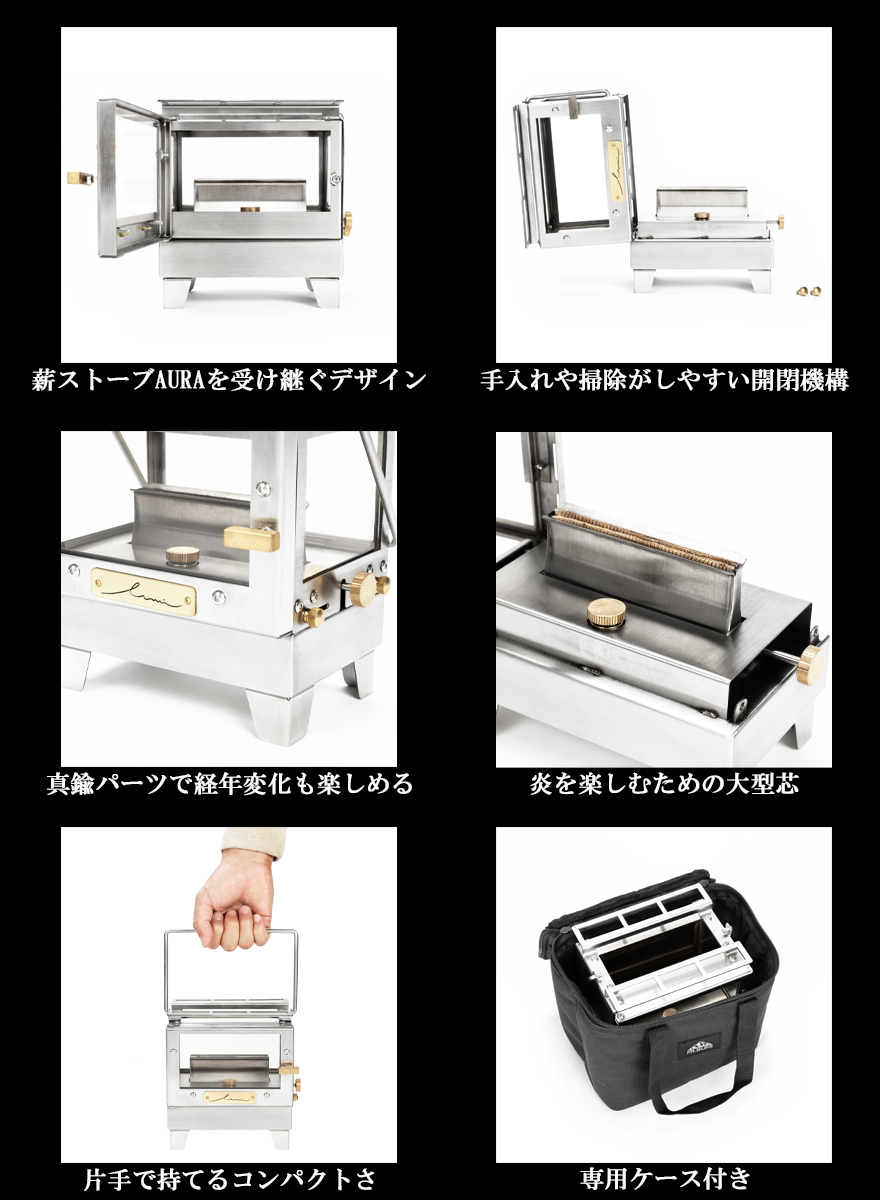 薪ストーブAURAを受け継ぐデザイン

手入れや掃除がしやすい開閉機構

真鍮パーツで経年変化も楽しめる

炎を楽しむための大型芯

片手で持てるコンパクトさ

専用ケース付き