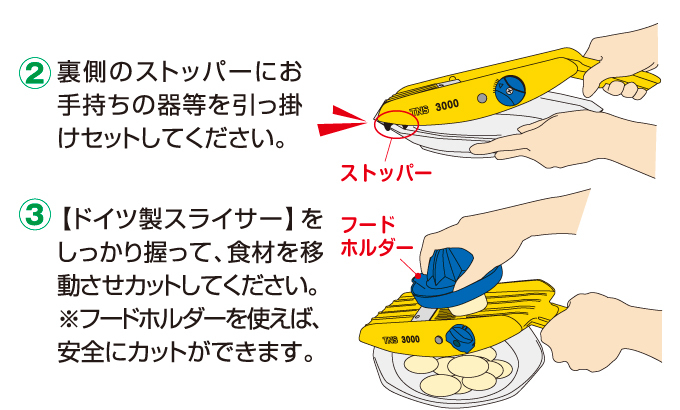 ② 裏側のストッパーにお手持ちの器等を引っ掛けセットしてください。

TNS 3000

ストッパー

③ 【ドイツ製スライサー】をしっかり握って、食材を移動させカットしてください。
※フードホルダーを使えば、安全にカットができます。

フードホルダー

TNS 3000