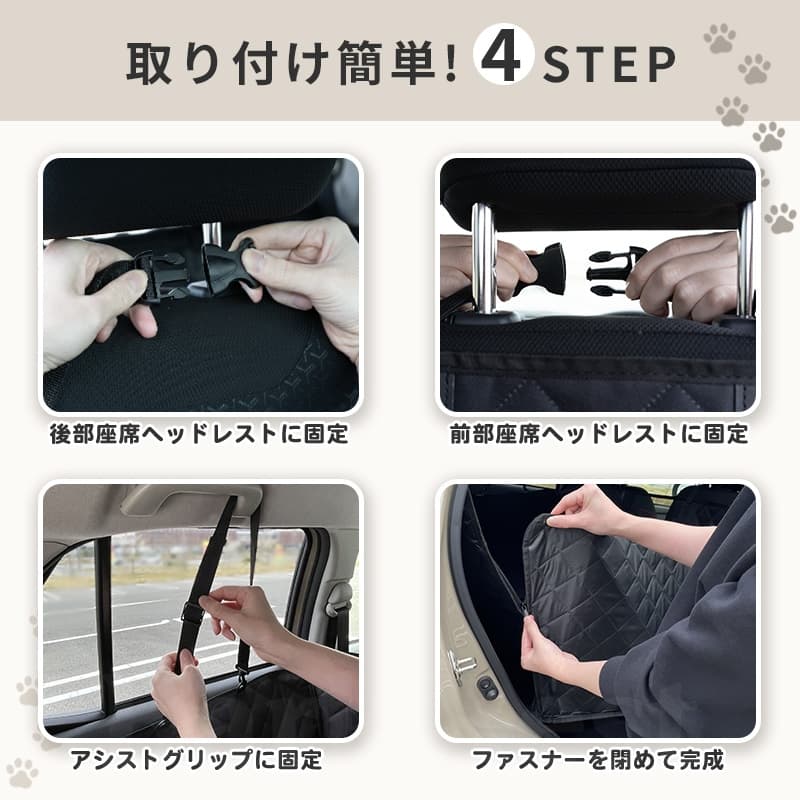 取り付け簡単! 4 STEP

後部座席ヘッドレストに固定

前部座席ヘッドレストに固定

アシストグリップに固定

ファスナーを閉めて完成