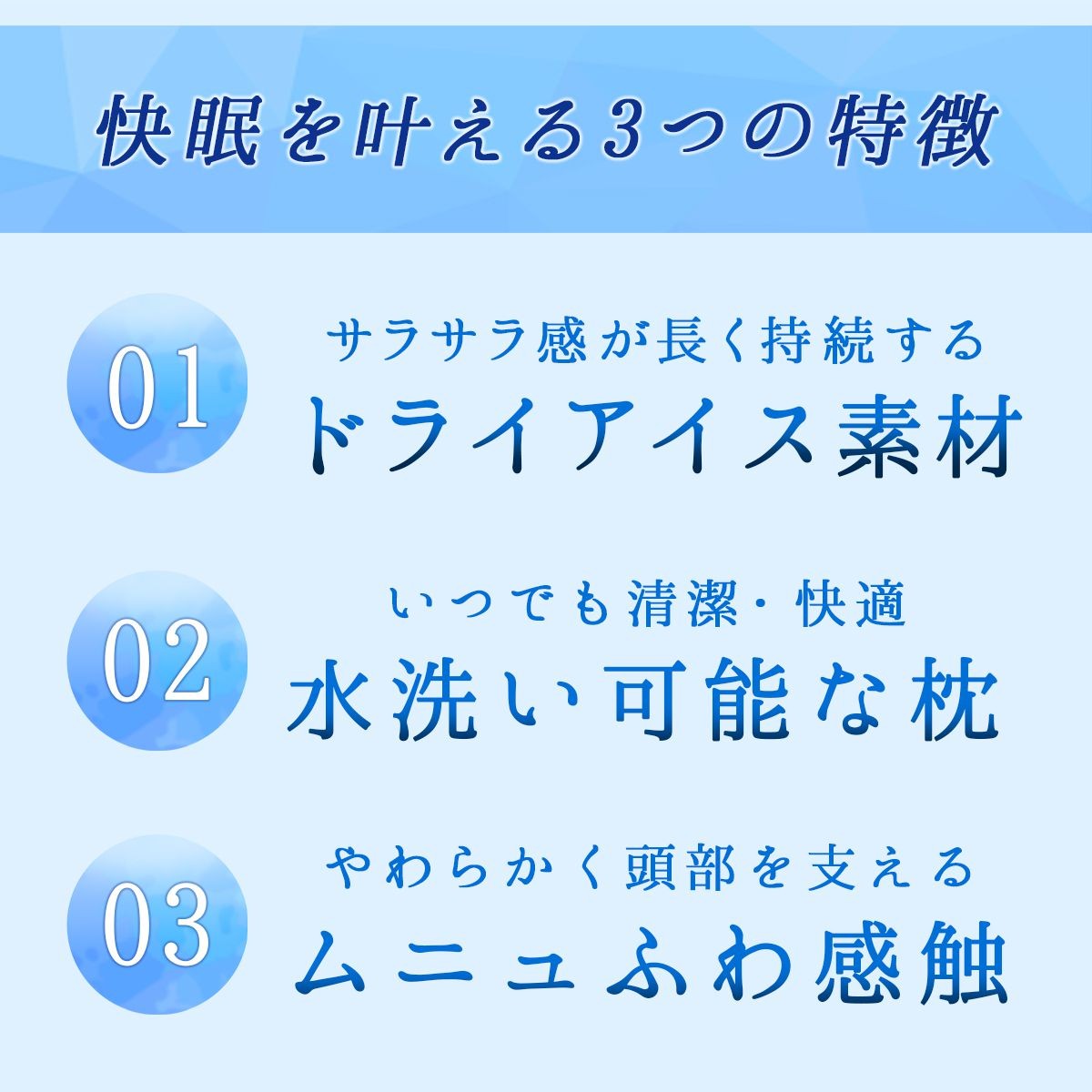 快眠を叶える3つの特徴

01

サラサラ感が長く持続する

ドライアイス素材

02

いつでも清潔・快適

水洗い可能な枕

03

やわらかく頭部を支える

ムニュふわ感触