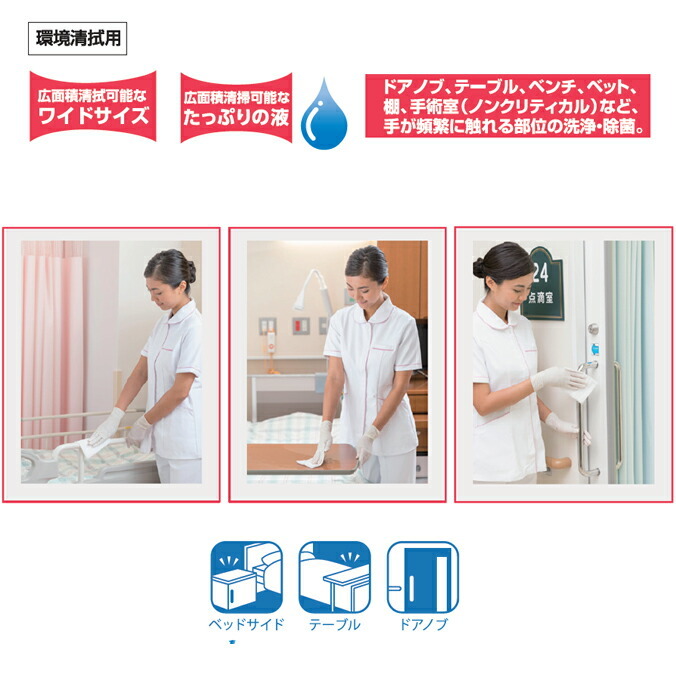 環境清拭用

広面積清拭可能な
ワイドサイズ

広面積清掃可能な
たっぷりの液

ドアノブ、テーブル、ベンチ、ベット、棚、手術室（ノンクリティカル）など、手が頻繁に触れる部位の洗浄・除菌。

24
点滴室

ベッドサイド

テーブル

ドアノブ