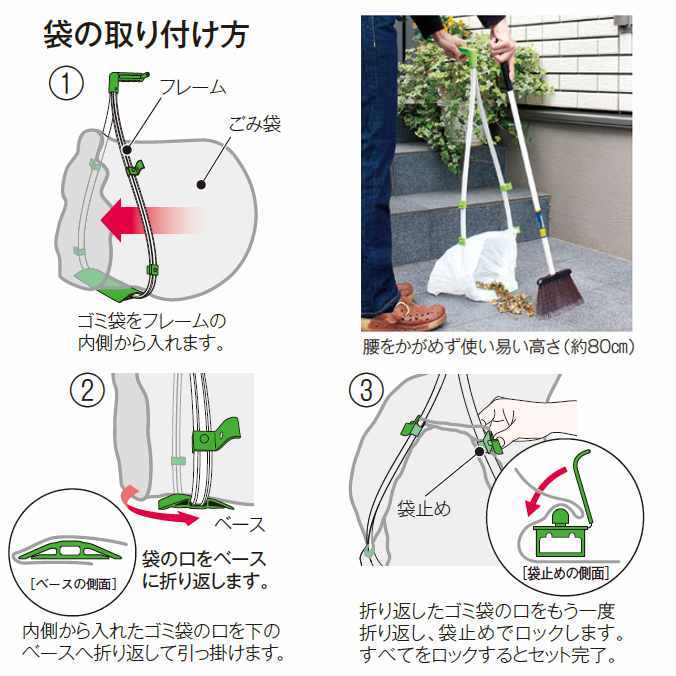 袋の取り付け方

①

フレーム

ごみ袋

ゴミ袋をフレームの内側から入れます。

腰をかがめず使い易い高さ(約80㎝)

②

ベース

[ベースの側面]

袋の口をベースに折り返します。

内側から入れたゴミ袋の口を下のベースへ折り返して引っ掛けます。

③

袋止め

[袋止めの側面]

折り返したゴミ袋の口をもう一度折り返し、袋止めでロックします。すべてをロックするとセット完了。