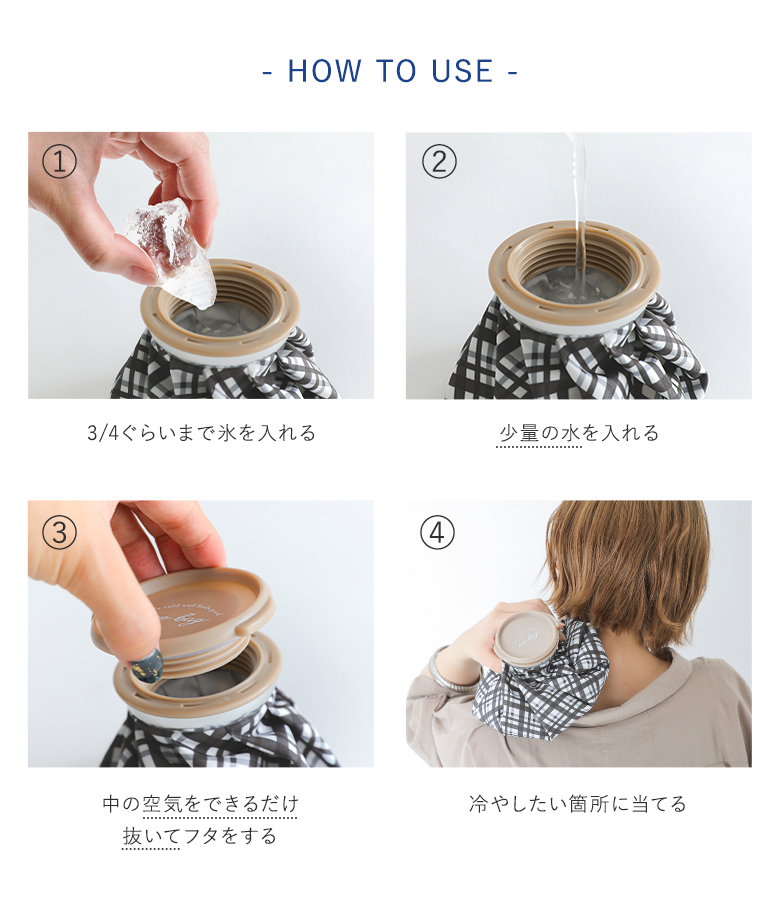 - HOW TO USE -

①

3/4ぐらいまで氷を入れる

②

少量の水を入れる

③

中の空気をできるだけ抜いてフタをする

④

冷やしたい箇所に当てる