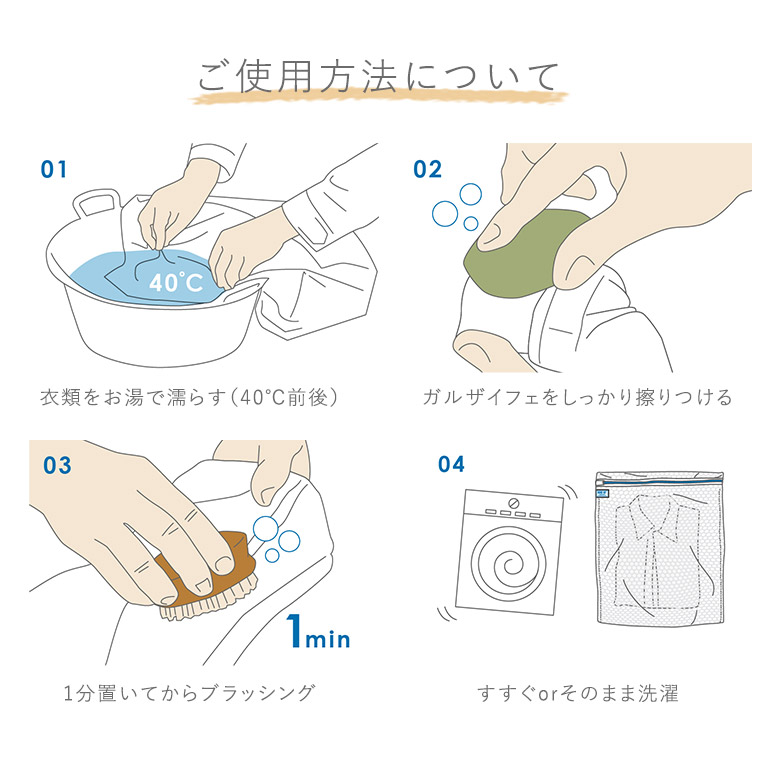 ご使用方法について

01

40°C

衣類をお湯で濡らす（40°C前後）

02

ガルザイフェをしっかり擦りつける

03

1min

1分置いてからブラッシング

04

すすぐorそのまま洗濯