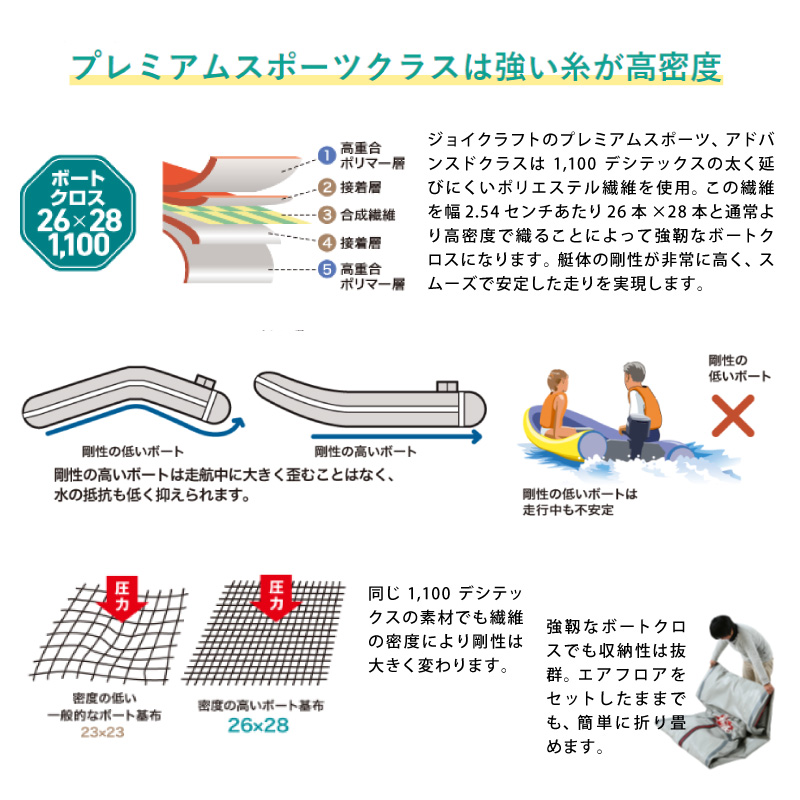 プレミアムスポーツクラスは強い糸が高密度

ボートクロス
26×28
1,100

1 高重合ポリマー層
2 接着層
3 合成繊維
4 接着層
5 高重合ポリマー層

ジョイクラフトのプレミアムスポーツ、アドバンスドクラスは 1,100 デシテックスの太く延びにくいポリエステル繊維を使用。この繊維を幅 2.54 センチあたり 26 本 ×28 本と通常より高密度で織ることによって強靭なボートクロスになります。艇体の剛性が非常に高く、スムーズで安定した走りを実現します。

剛性の低いボート
剛性の高いボート
剛性の高いボートは走航中に大きく歪むことはなく、水の抵抗も低く抑えられます。

剛性の低いボート
剛性の低いボートは走行中も不安定

圧力
圧力
密度の低い一般的なボート基布
23×23
密度の高いボート基布
26×28

同じ 1,100 デシテックスの素材でも繊維の密度により剛性は大きく変わります。

強靭なボートクロスでも収納性は抜群。エアフロアをセットしたままでも、簡単に折り畳めます。