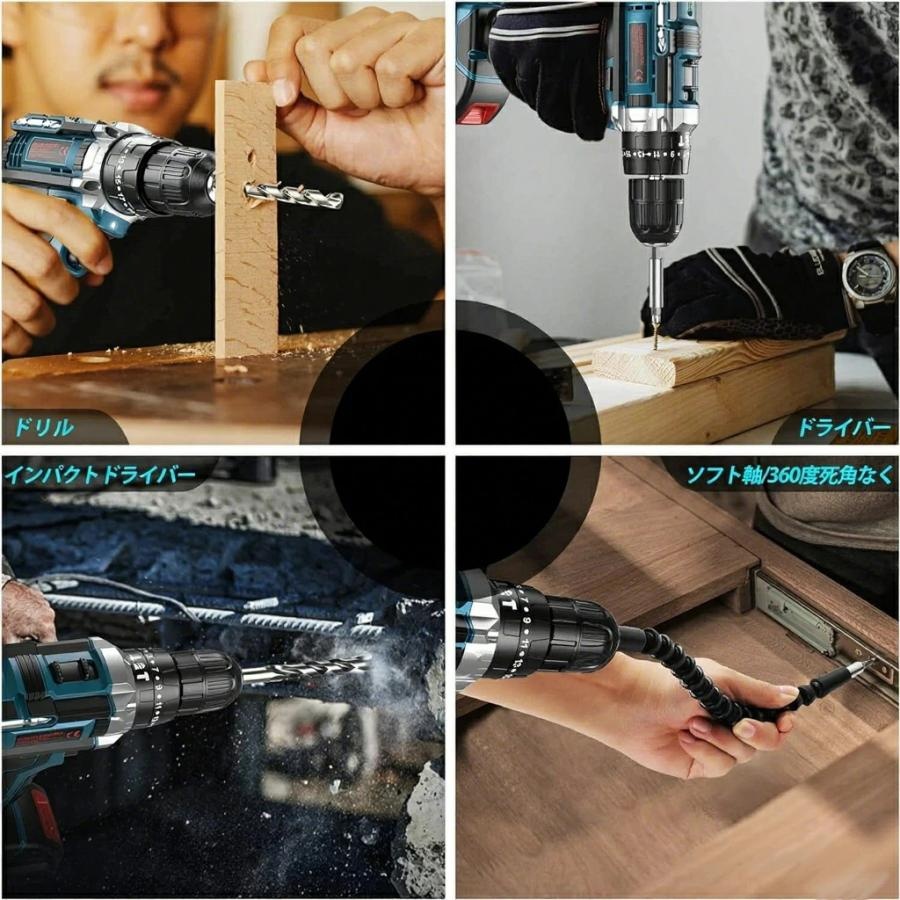 ドリル

ドライバー

インパクトドライバー

ソフト軸/360度死角なく