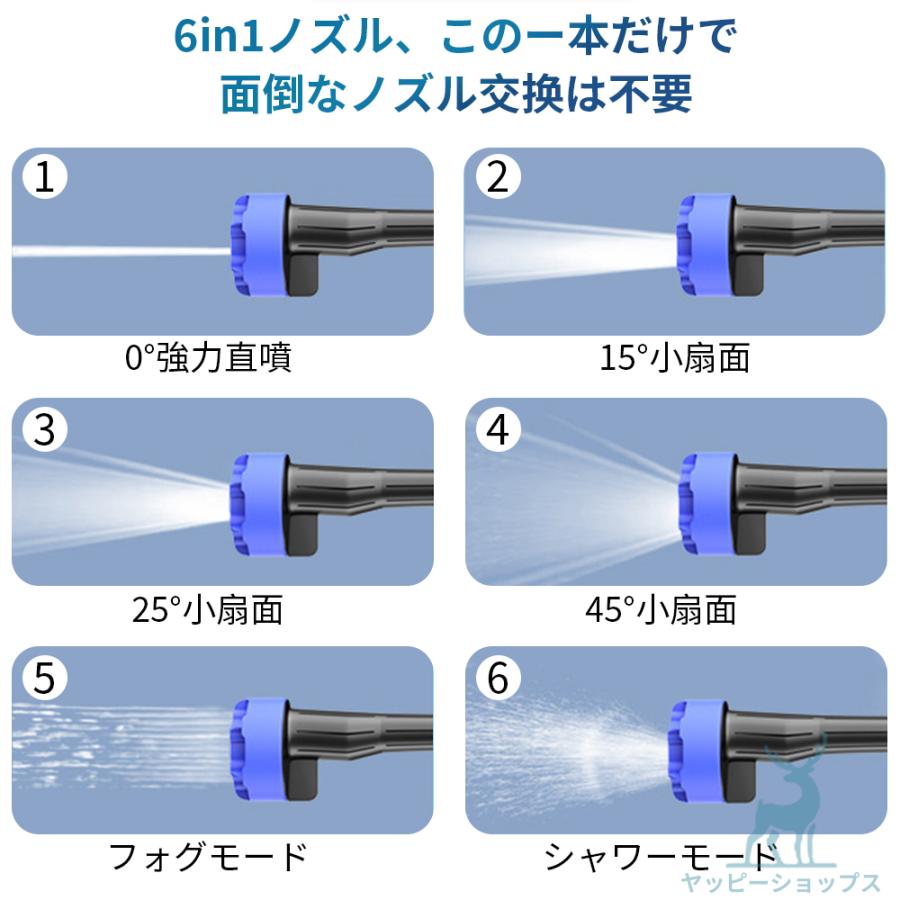 6in1ノズル、この一本だけで
面倒なノズル交換は不要

1
0°強力直噴

2
15°小扇面

3
25°小扇面

4
45°小扇面

5
フォグモード

6
シャワーモード

ヤッピーショップス