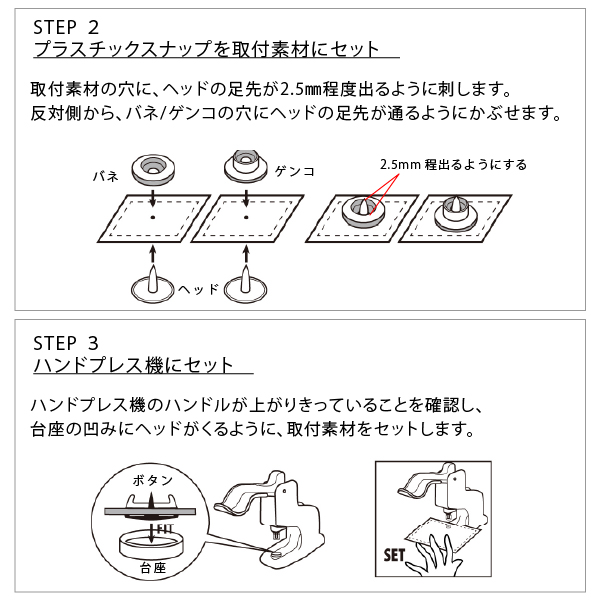 STEP 2
プラスチックスナップを取付素材にセット

取付素材の穴に、ヘッドの足先が2.5㎜程度出るように刺します。
反対側から、バネ/ゲンコの穴にヘッドの足先が通るようにかぶせます。

バネ

ゲンコ

2.5mm 程出るようにする

ヘッド

STEP 3
ハンドプレス機にセット

ハンドプレス機のハンドルが上がりきっていることを確認し、
台座の凹みにヘッドがくるように、取付素材をセットします。

ボタン

FIT

台座

SET