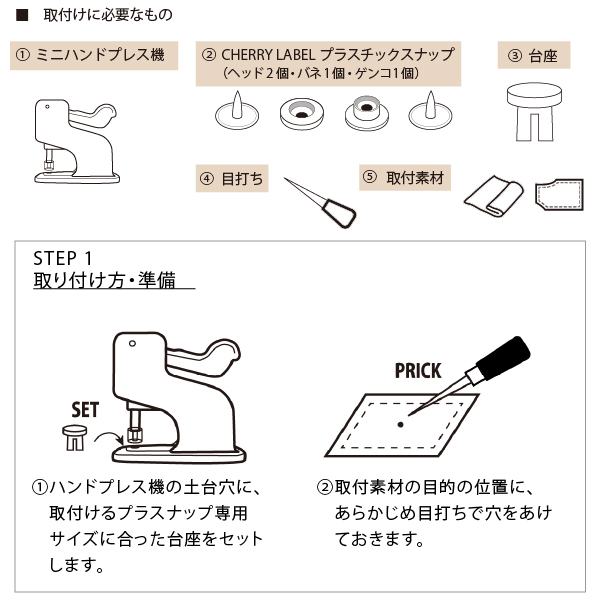 ■ 取付けに必要なもの

① ミニハンドプレス機

② CHERRY LABEL プラスチックスナップ
（ヘッド2個・バネ1個・ゲンコ1個）

③ 台座

④ 目打ち

⑤ 取付素材

STEP 1
取り付け方・準備

SET

PRICK

①ハンドプレス機の土台穴に、取付けるプラスナップ専用サイズに合った台座をセットします。

②取付素材の目的の位置に、あらかじめ目打ちで穴をあけておきます。