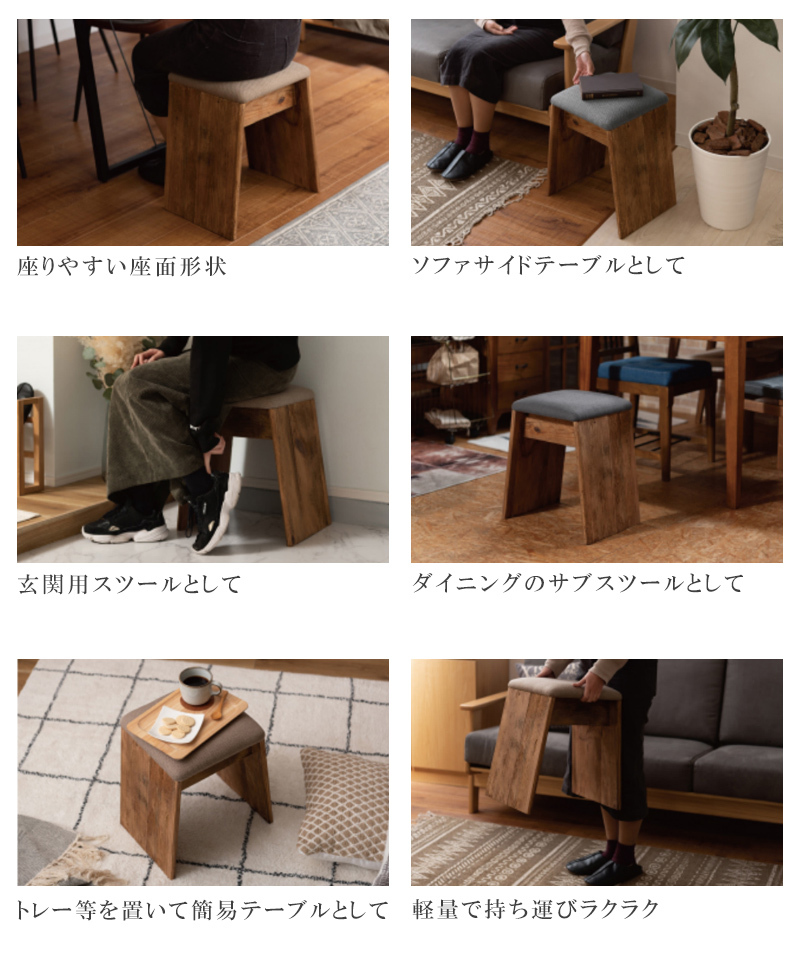 座りやすい座面形状

ソファサイドテーブルとして

玄関用スツールとして

ダイニングのサブスツールとして

トレー等を置いて簡易テーブルとして

軽量で持ち運びラクラク