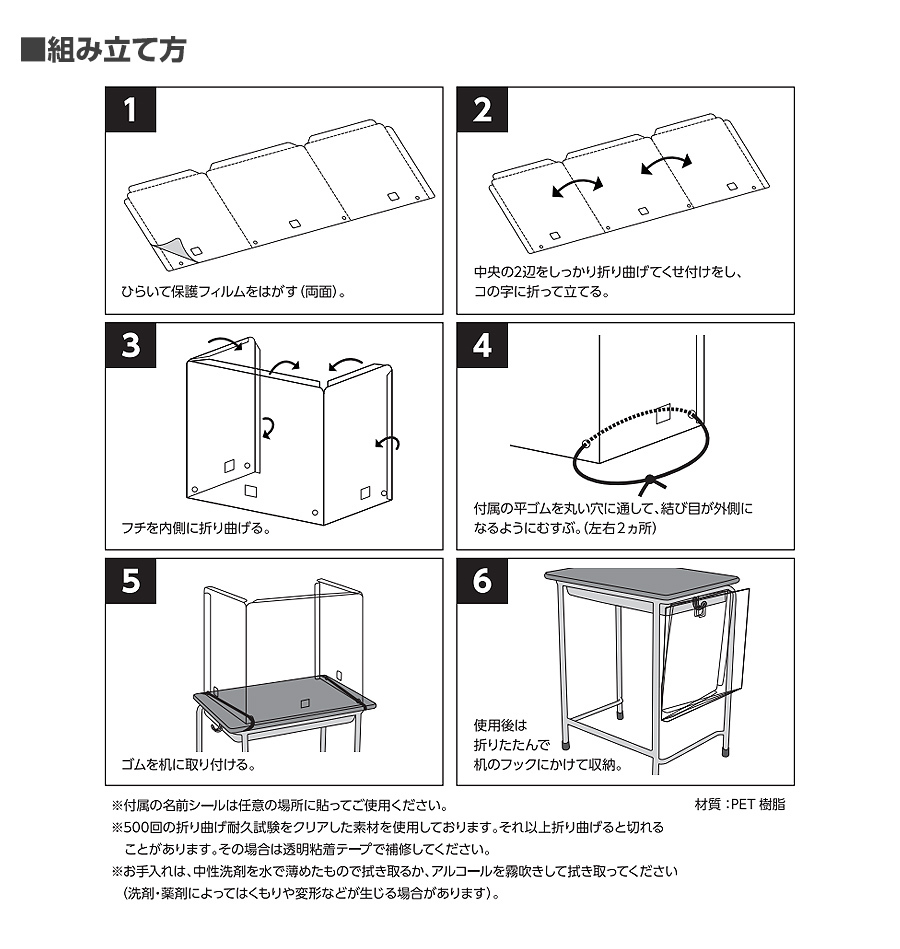 ■組み立て方

1

ひらいて保護フィルムをはがす（両面）。

2

中央の2辺をしっかり折り曲げてくせ付けをし、コの字に折って立てる。

3

フチを内側に折り曲げる。

4

付属の平ゴムを丸い穴に通して、結び目が外側になるようにむすぶ。（左右2ヵ所）

5

ゴムを机に取り付ける。

6

使用後は折りたたんで机のフックにかけて収納。

※付属の名前シールは任意の場所に貼ってご使用ください。

材質：PET 樹脂

※500回の折り曲げ耐久試験をクリアした素材を使用しております。それ以上折り曲げると切れることがあります。その場合は透明粘着テープで補修してください。
※お手入れは、中性洗剤を水で薄めたもので拭き取るか、アルコールを霧吹きして拭き取ってください（洗剤・薬剤によってはくもりや変形などが生じる場合があります）。