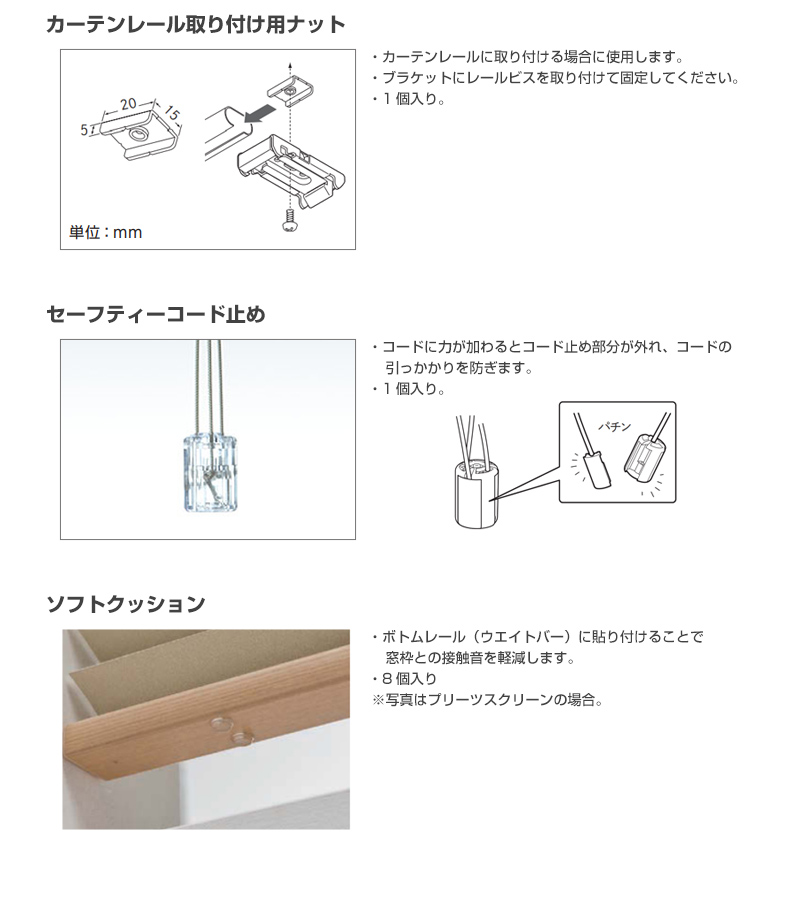 カーテンレール取り付け用ナット

20
15
5
単位：mm

・カーテンレールに取り付ける場合に使用します。
・ブラケットにレールビスを取り付けて固定してください。
・１個入り。

セーフティーコード止め

・コードに力が加わるとコード止め部分が外れ、コードの引っかかりを防ぎます。
・１個入り。

パチン

ソフトクッション

・ボトムレール（ウエイトバー）に貼り付けることで窓枠との接触音を軽減します。
・８個入り
※写真はプリーツスクリーンの場合。