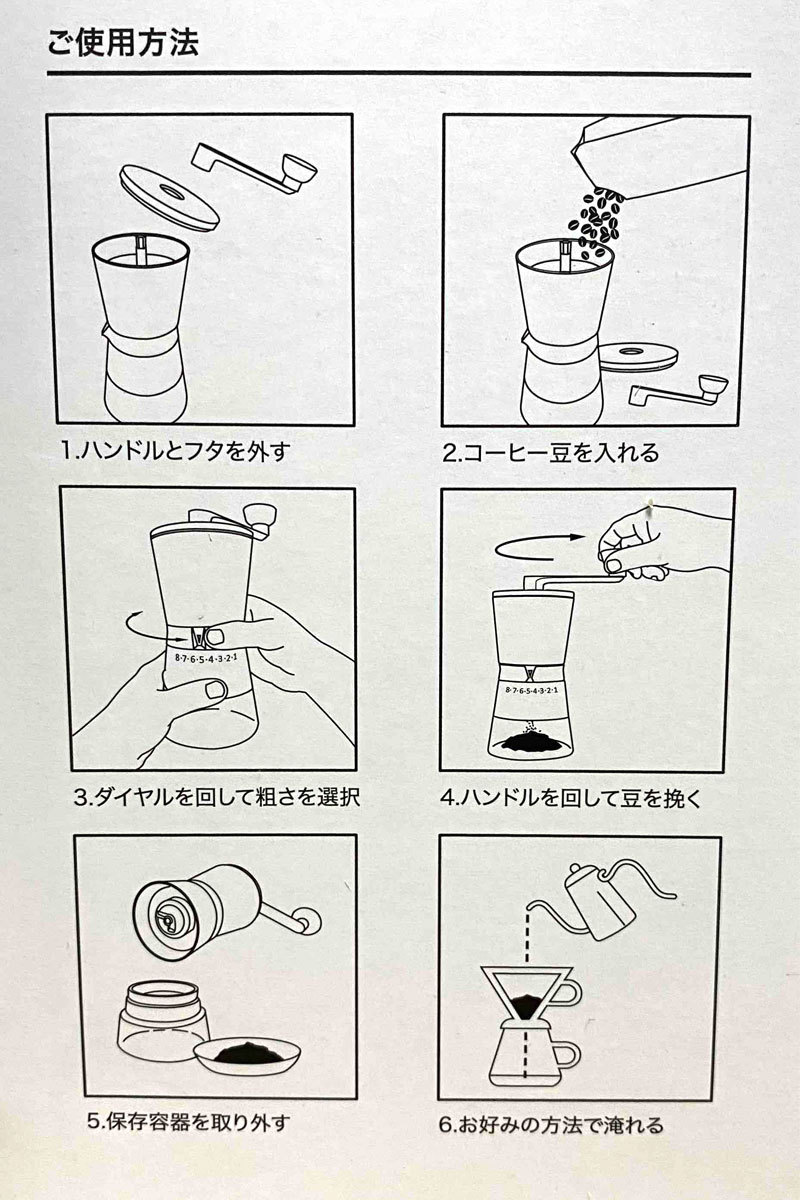 ご使用方法

1.ハンドルとフタを外す

2.コーヒー豆を入れる

8·7·6·5·4·3·2·1

3.ダイヤルを回して粗さを選択

8·7·6·5·4·3·2·1

4.ハンドルを回して豆を挽く

5.保存容器を取り外す

6.お好みの方法で淹れる