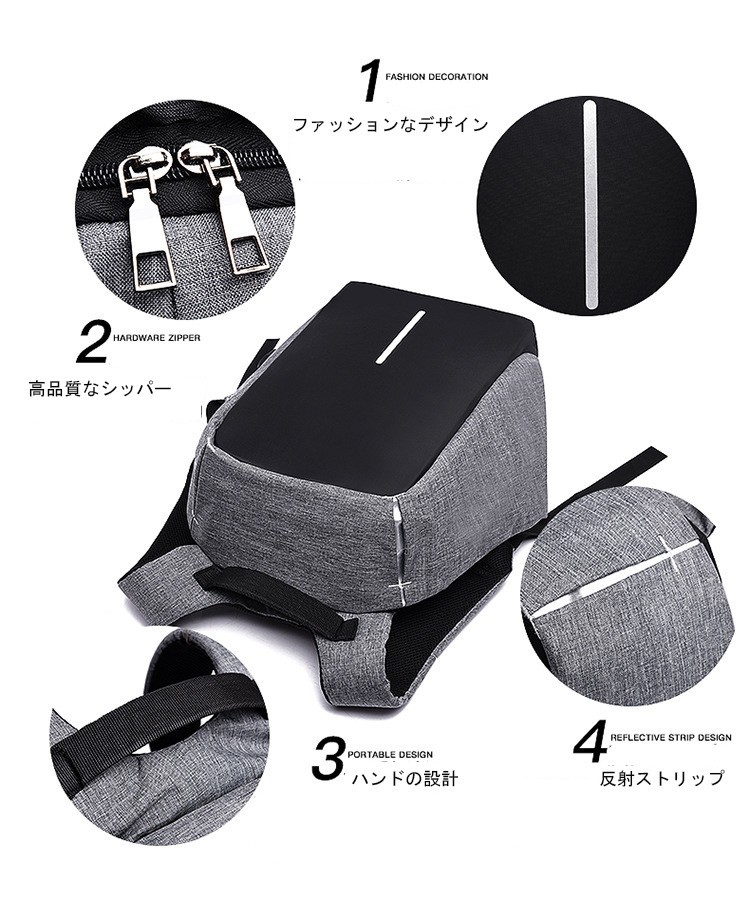 1 FASHION DECORATION
ファッションなデザイン

2 HARDWARE ZIPPER
高品質なシッパー

3 PORTABLE DESIGN
ハンドの設計

4 REFLECTIVE STRIP DESIGN
反射ストリップ