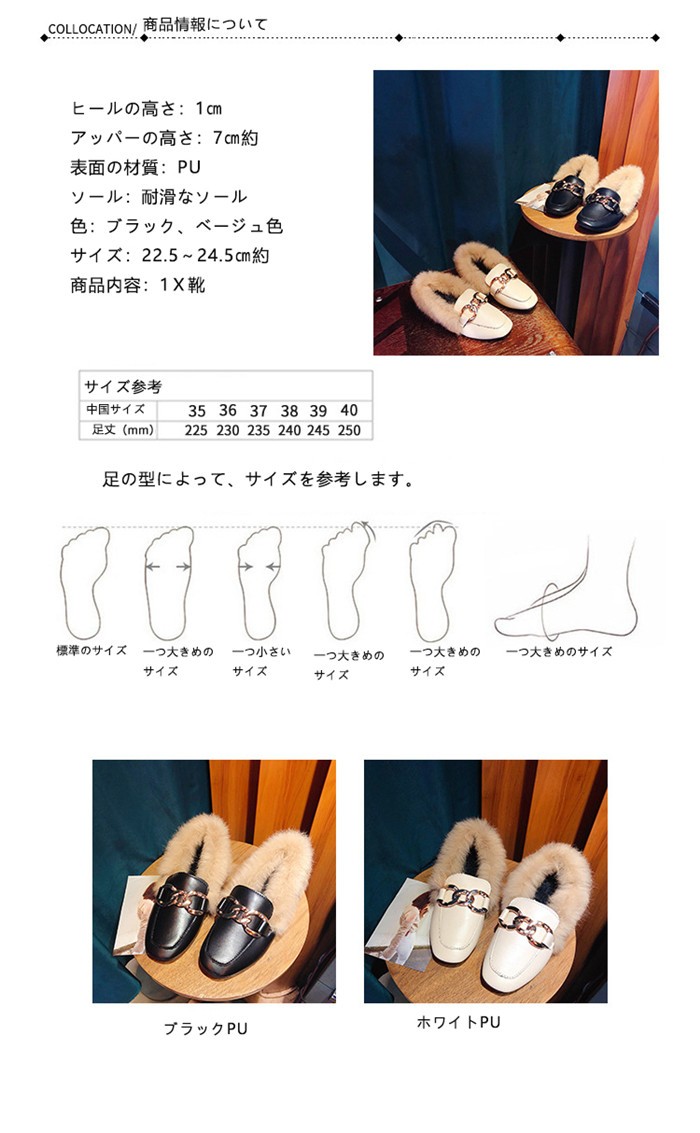 COLLOCATION/ 商品情報について

ヒールの高さ：1㎝
アッパーの高さ：7㎝約
表面の材質：PU
ソール：耐滑なソール
色：ブラック、ベージュ色
サイズ：22.5～24.5㎝約
商品内容：1X靴

| サイズ参考 | | | | | | |
|---|---|---|---|---|---|---|
| 中国サイズ | 35 | 36 | 37 | 38 | 39 | 40 |
| 足丈（mm） | 225 | 230 | 235 | 240 | 245 | 250 |

足の型によって、サイズを参考します。

標準のサイズ
一つ大きめのサイズ
一つ小さいサイズ
一つ大きめのサイズ
一つ大きめのサイズ
一つ大きめのサイズ

ブラックPU

ホワイトPU