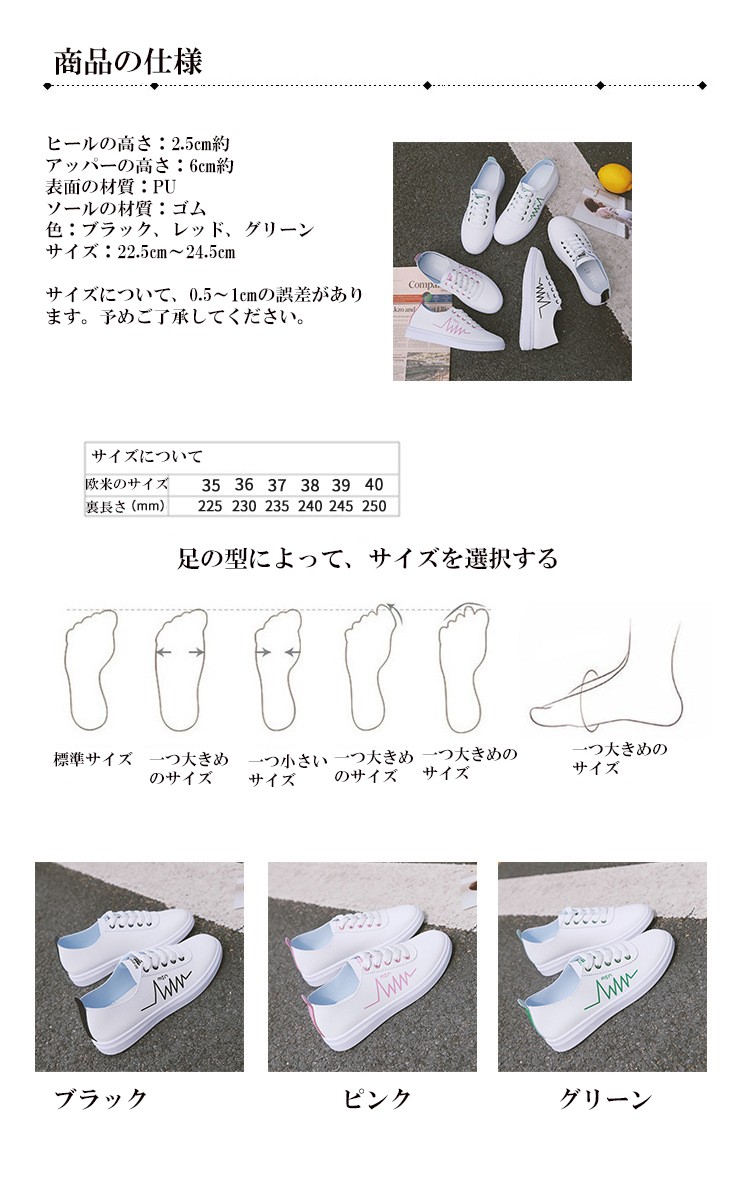 商品の仕様

ヒールの高さ：2.5cm約
アッパーの高さ：6cm約
表面の材質：PU
ソールの材質：ゴム
色：ブラック、レッド、グリーン
サイズ：22.5cm～24.5cm

サイズについて、0.5～1cmの誤差があります。予めご了承してください。

| サイズについて | | | | | | |
|---|---|---|---|---|---|---|
| 欧米のサイズ | 35 | 36 | 37 | 38 | 39 | 40 |
| 裏長さ（mm） | 225 | 230 | 235 | 240 | 245 | 250 |

足の型によって、サイズを選択する

標準サイズ　一つ大きめのサイズ　一つ小さいサイズ　一つ大きめのサイズ　一つ大きめのサイズ　一つ大きめのサイズ

ブラック　ピンク　グリーン