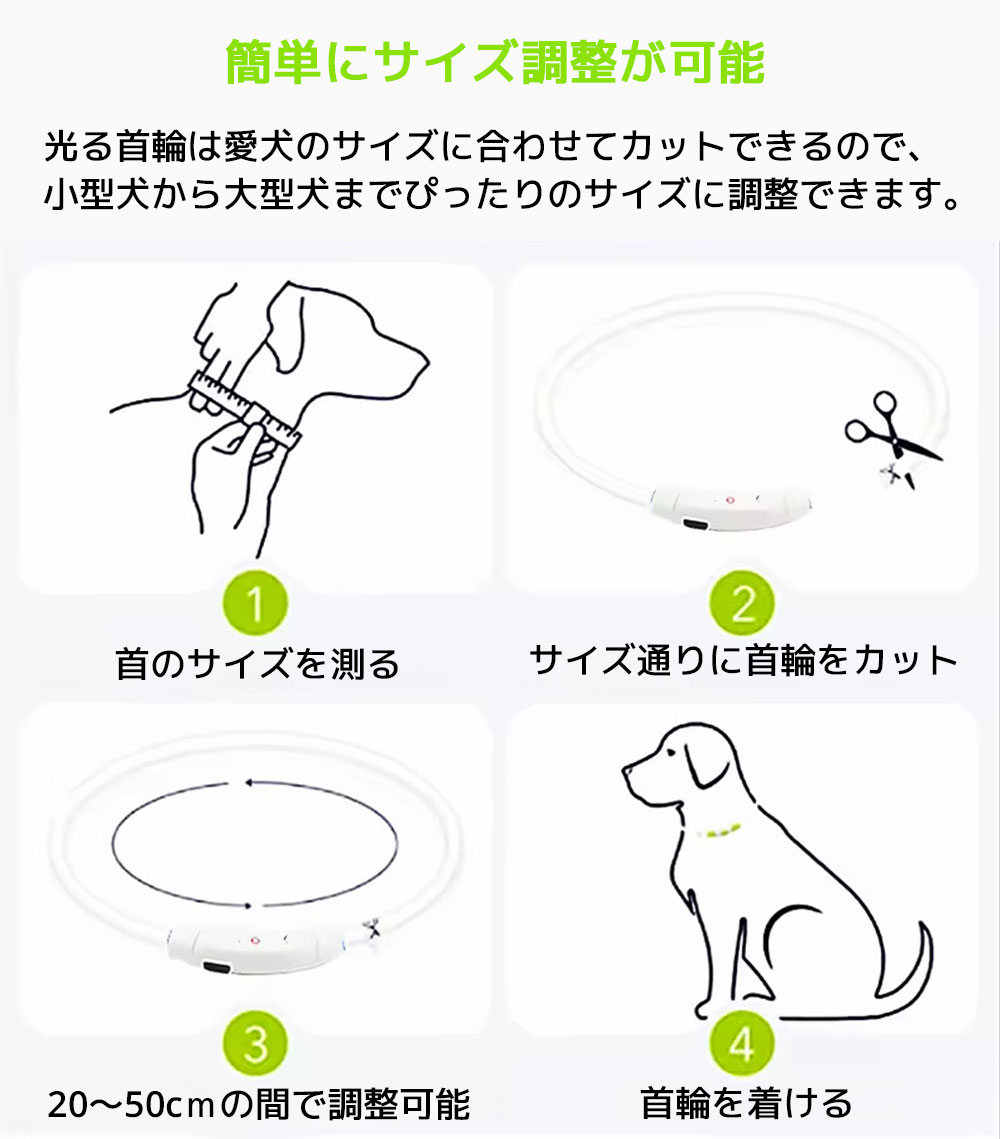 簡単にサイズ調整が可能

光る首輪は愛犬のサイズに合わせてカットできるので、小型犬から大型犬までぴったりのサイズに調整できます。

1
首のサイズを測る

2
サイズ通りに首輪をカット

3
20〜50cmの間で調整可能

4
首輪を着ける