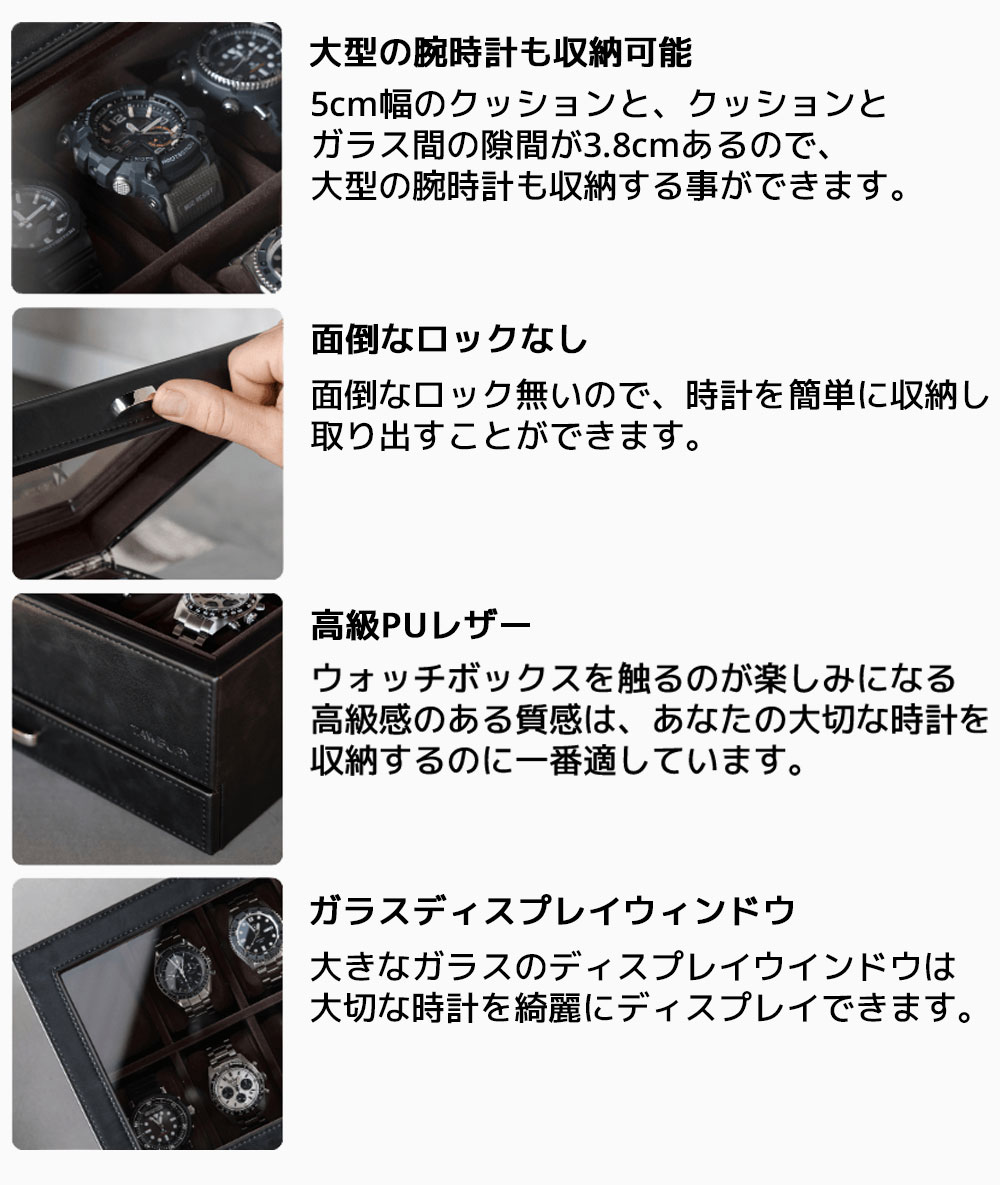 大型の腕時計も収納可能

5cm幅のクッションと、クッションとガラス間の隙間が3.8cmあるので、大型の腕時計も収納する事ができます。

面倒なロックなし

面倒なロック無いので、時計を簡単に収納し取り出すことができます。

高級PUレザー

ウォッチボックスを触るのが楽しみになる高級感のある質感は、あなたの大切な時計を収納するのに一番適しています。

ガラスディスプレイウィンドウ

大きなガラスのディスプレイウインドウは大切な時計を綺麗にディスプレイできます。