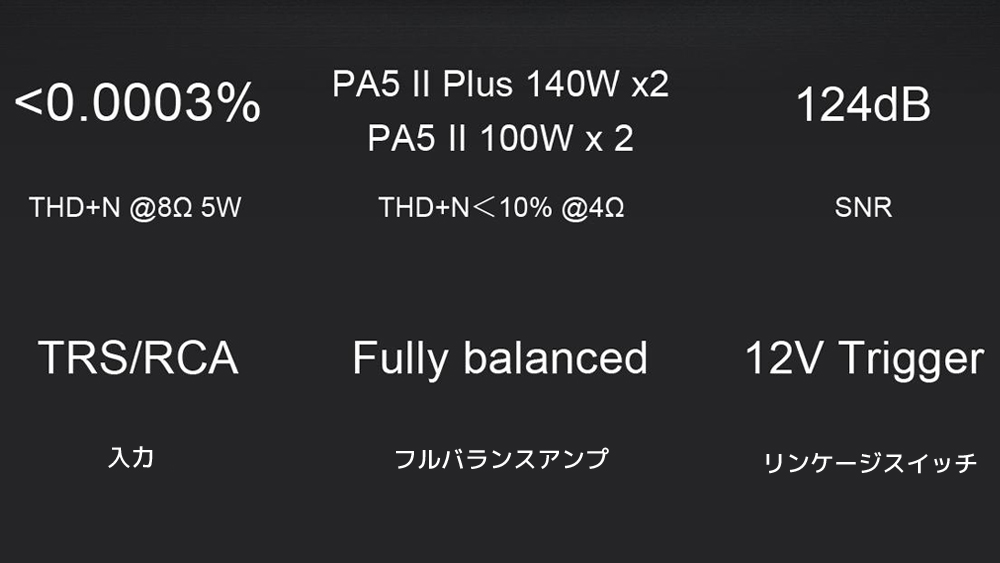 <0.0003%

THD+N @8Ω 5W

PA5 II Plus 140W x2
PA5 II 100W x 2

THD+N＜10% @4Ω

124dB

SNR

TRS/RCA

入力

Fully balanced

フルバランスアンプ

12V Trigger

リンケージスイッチ