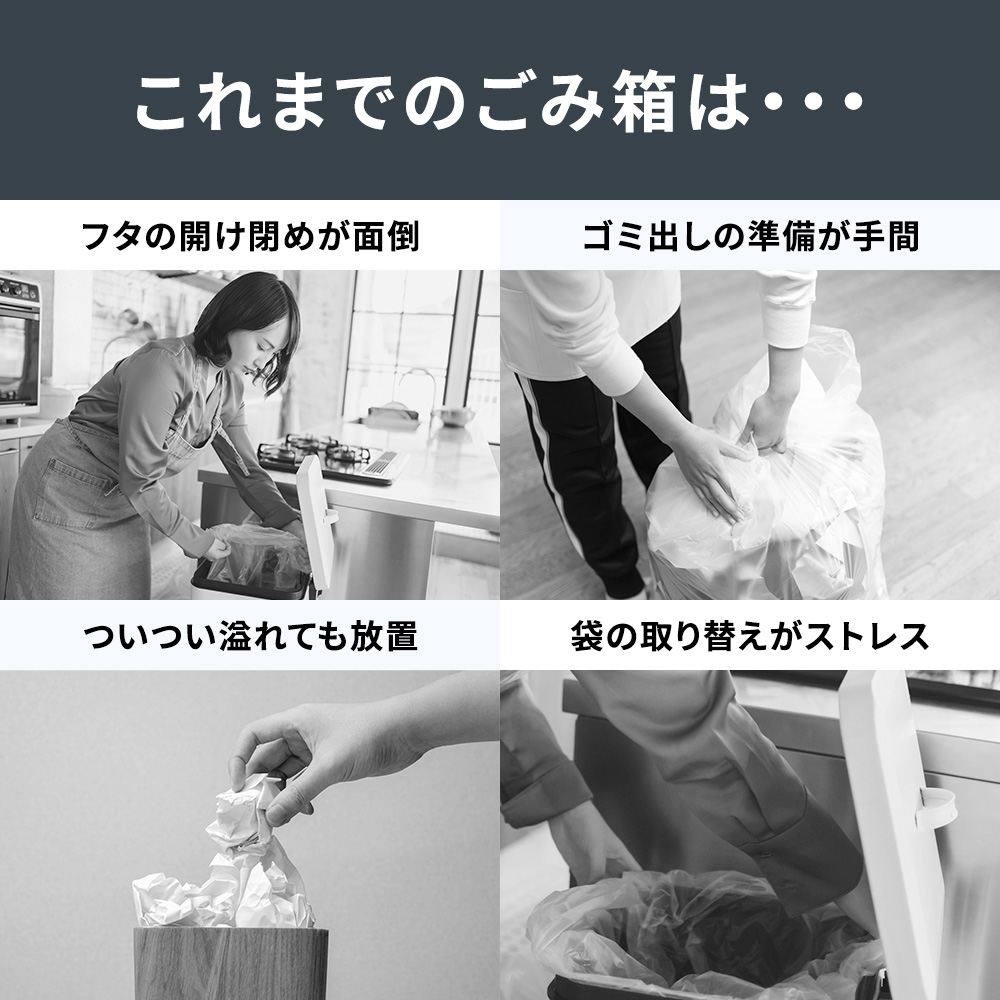 これまでのごみ箱は・・・

フタの開け閉めが面倒

ゴミ出しの準備が手間

ついつい溢れても放置

袋の取り替えがストレス