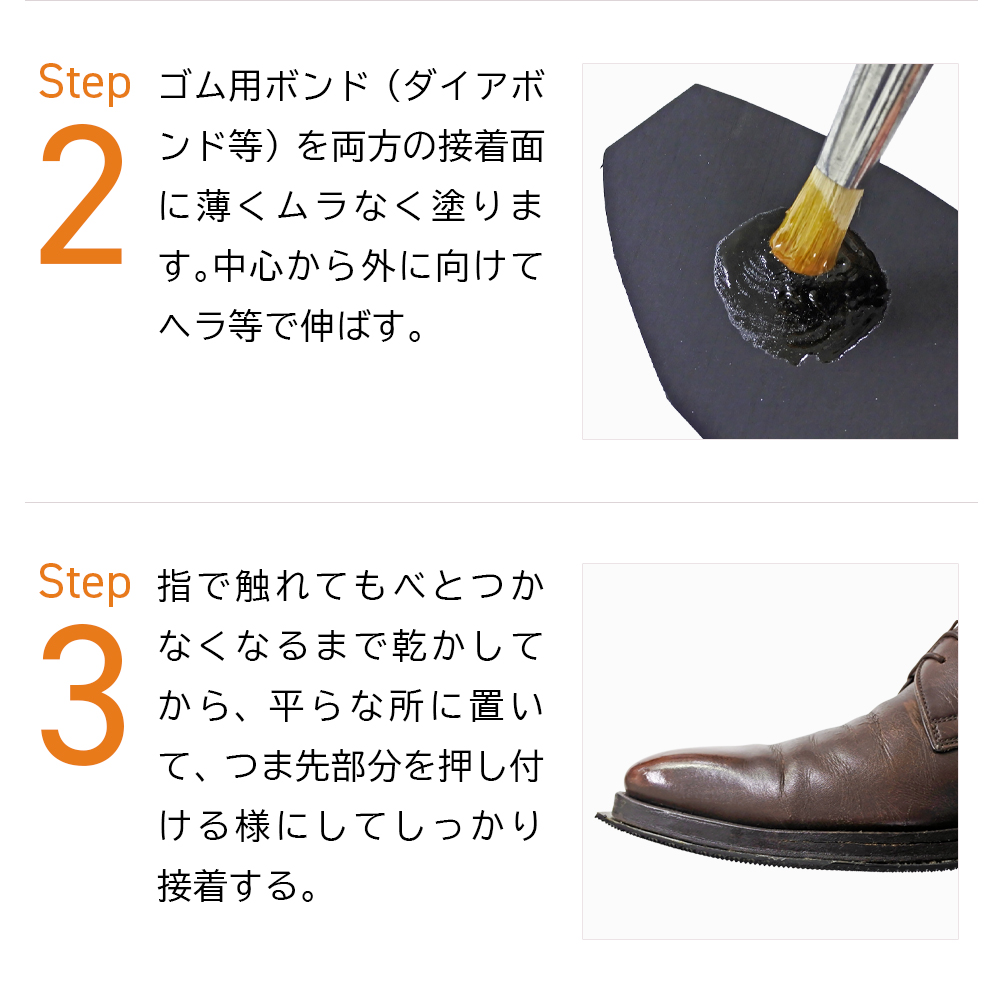 Step
2
ゴム用ボンド（ダイアボンド等）を両方の接着面に薄くムラなく塗ります。中心から外に向けてヘラ等で伸ばす。

Step
3
指で触れてもべとつかなくなるまで乾かしてから、平らな所に置いて、つま先部分を押し付ける様にしてしっかり接着する。