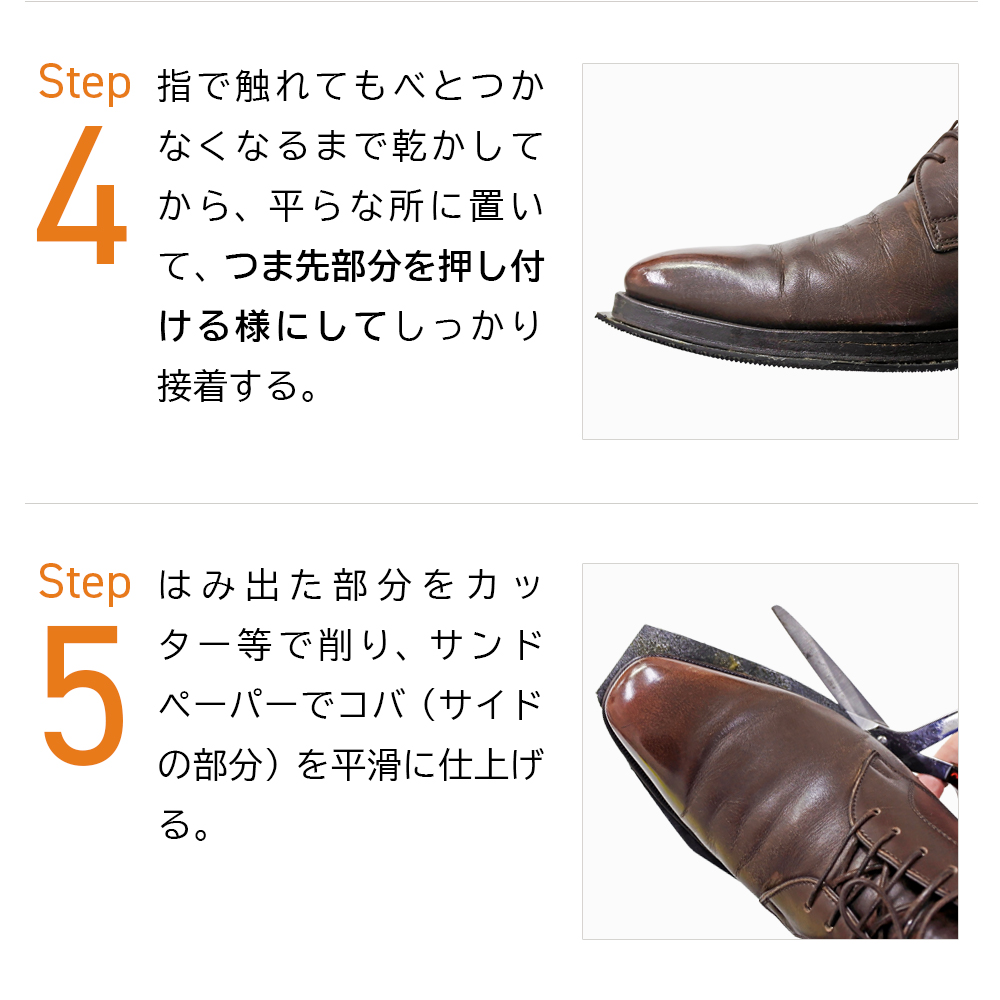 Step
4
指で触れてもべとつかなくなるまで乾かしてから、平らな所に置いて、つま先部分を押し付ける様にしてしっかり接着する。

Step
5
はみ出た部分をカッター等で削り、サンドペーパーでコバ（サイドの部分）を平滑に仕上げる。